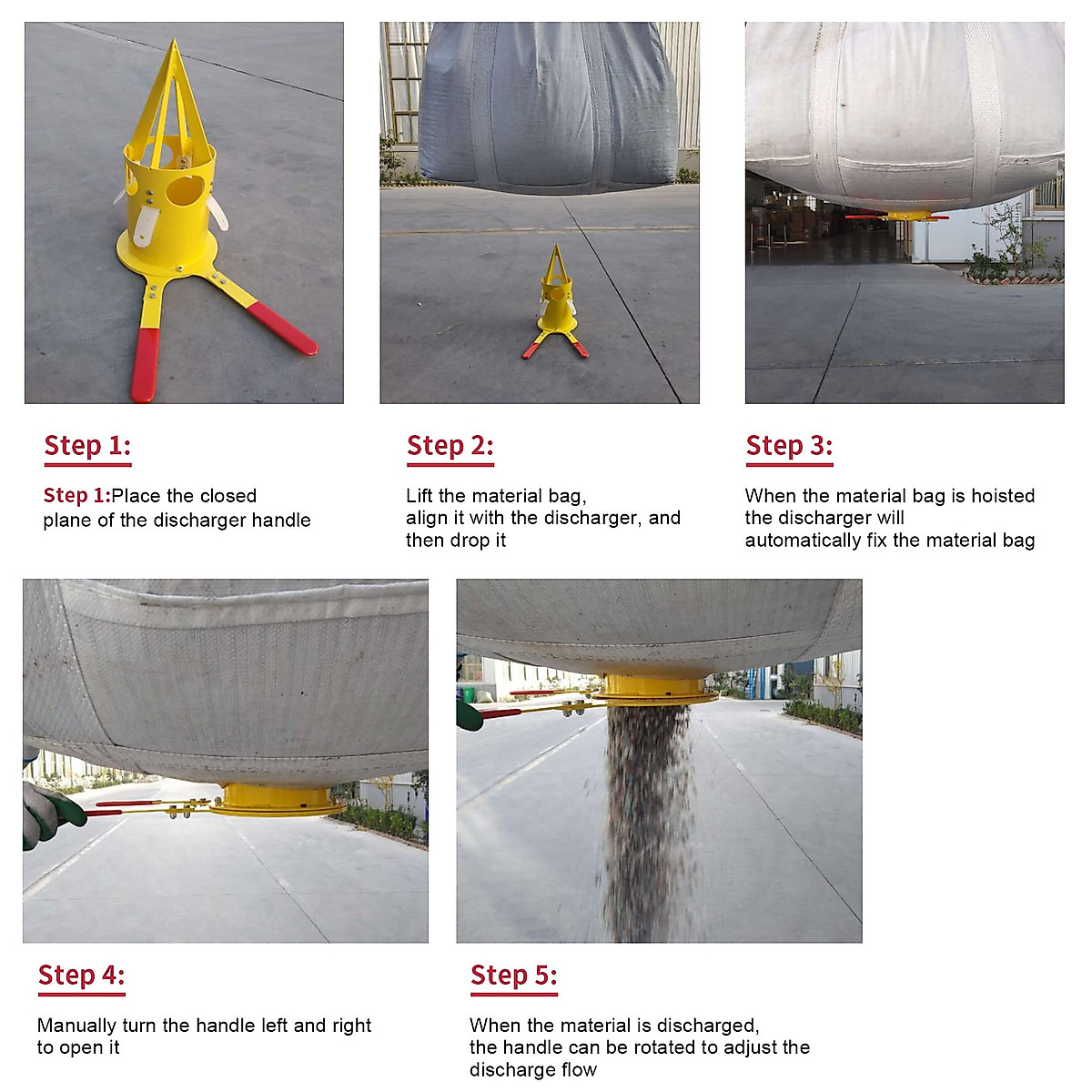 Step 1:

Step 1:Place the closed plane of the discharger handle

Step 2:

Lift the material bag, align it with the discharger, and then drop it

Step 3:

When the material bag is hoisted the discharger will automatically fix the material bag

Step 4:

Manually turn the handle left and right to open it

Step 5:

When the material is discharged, the handle can be rotated to adjust the discharge flow