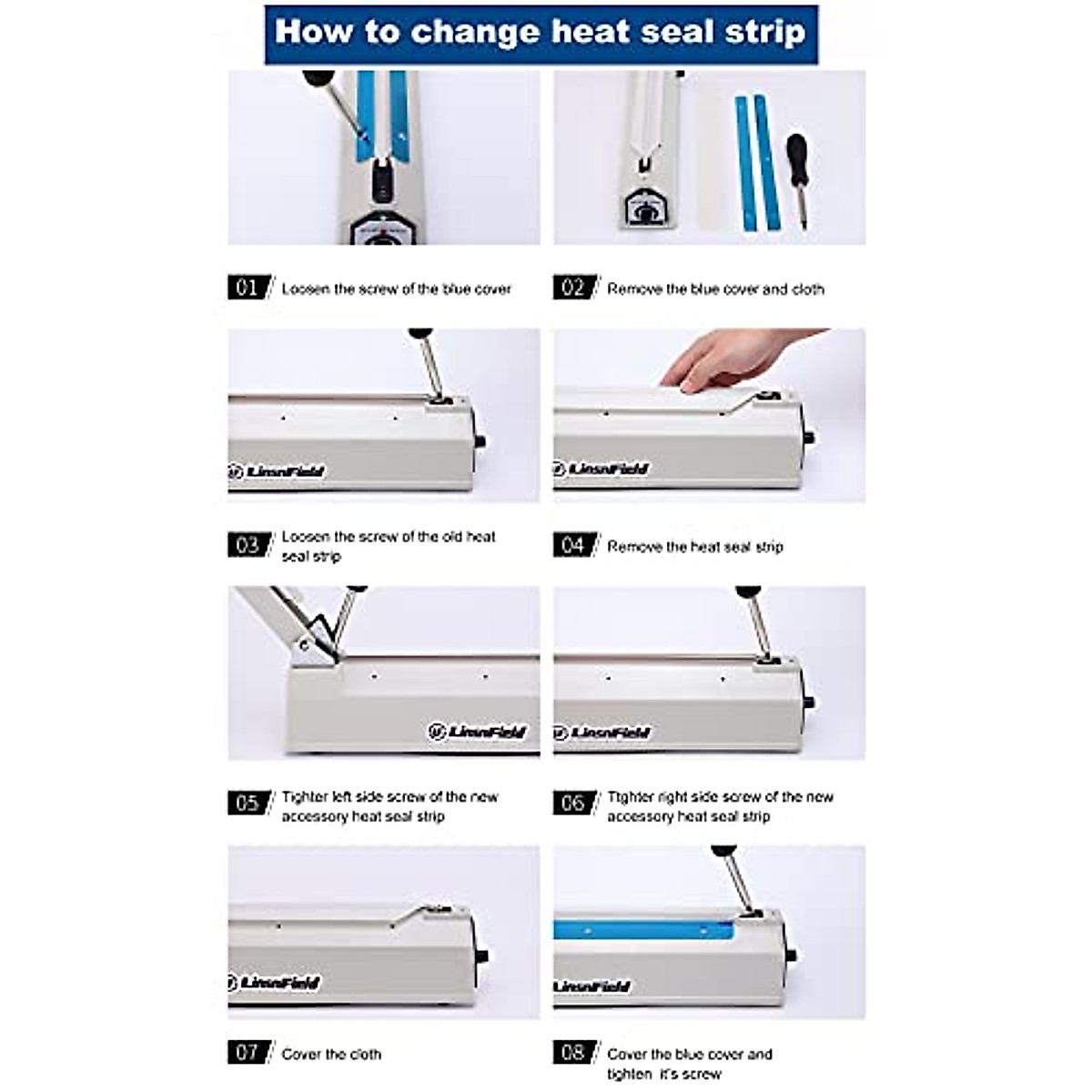 How to change heat seal strip

01 Loosen the screw of the blue cover

02 Remove the blue cover and cloth

LinsnField

LinsnField

03 Loosen the screw of the old heat seal strip

04 Remove the heat seal strip

LinsnField

LinsnField

05 Tighter left side screw of the new accessory heat seal strip

06 Ttghter right side screw of the new accessory heat seal strip

LinsnField

LinsnField

07 Cover the cloth

08 Cover the blue cover and tighten it's screw