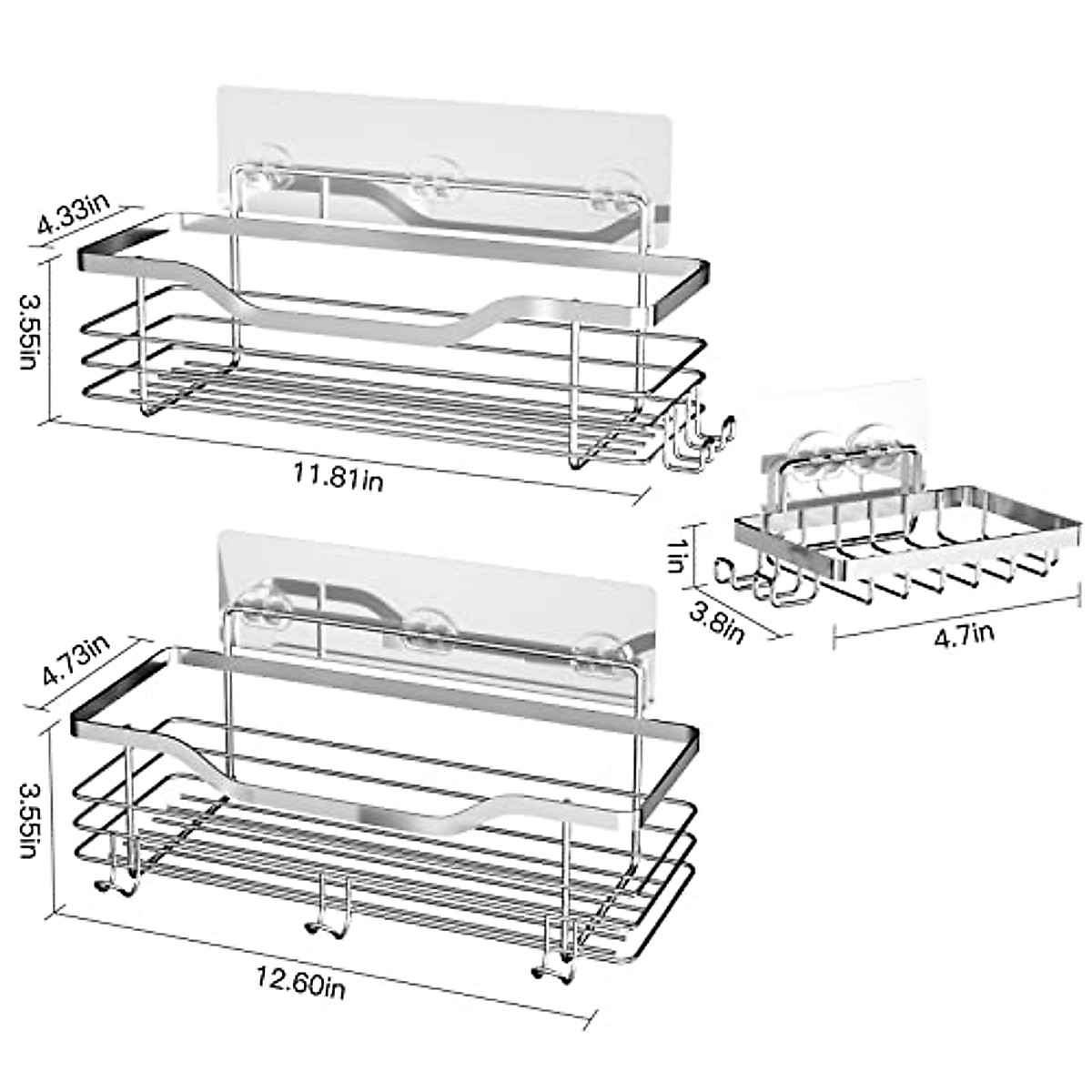 4.33in
3.55in
11.81in
1in
3.8in
4.7in
4.73in
3.55in
12.60in