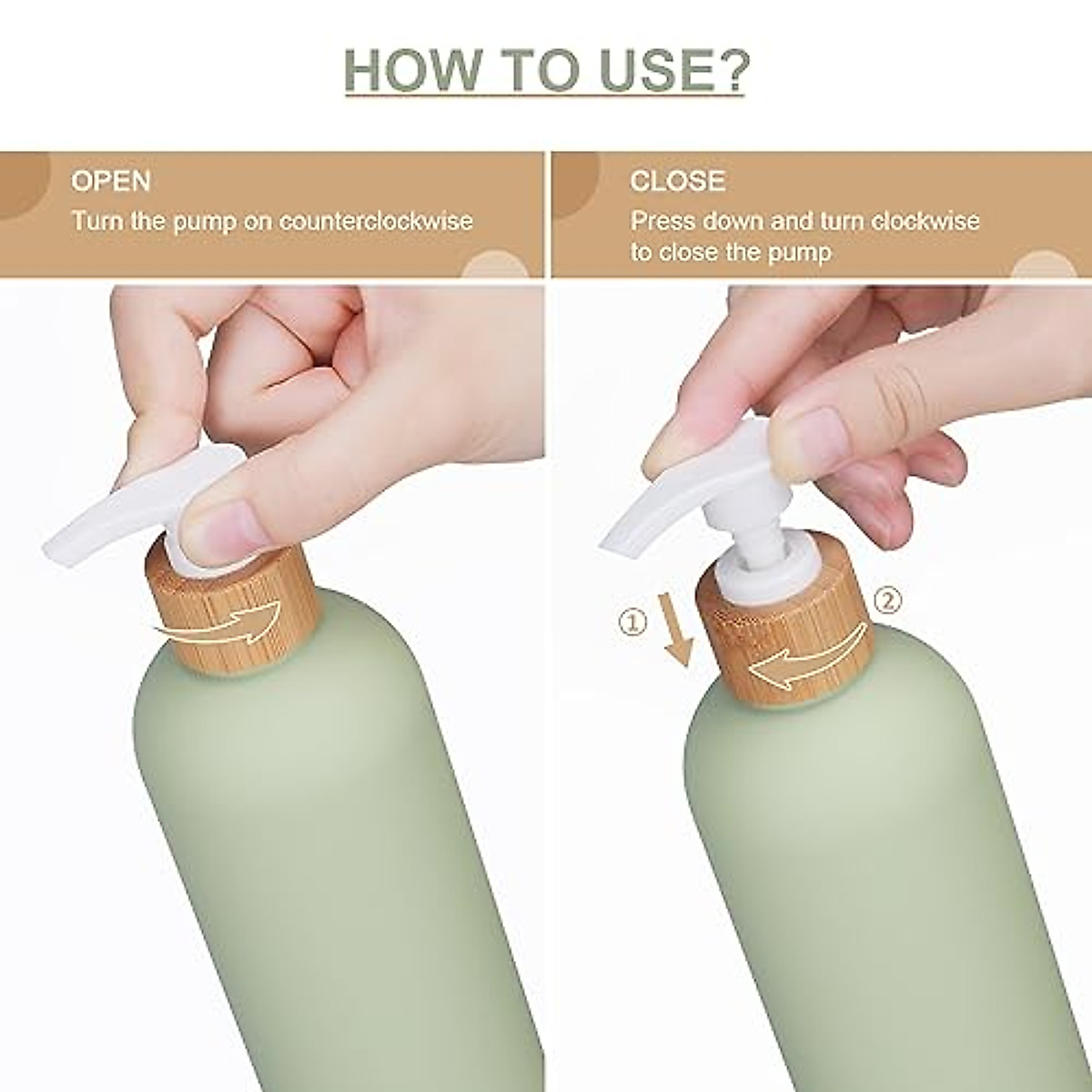 HOW TO USE?

OPEN
Turn the pump on counterclockwise

CLOSE
Press down and turn clockwise to close the pump

①

②