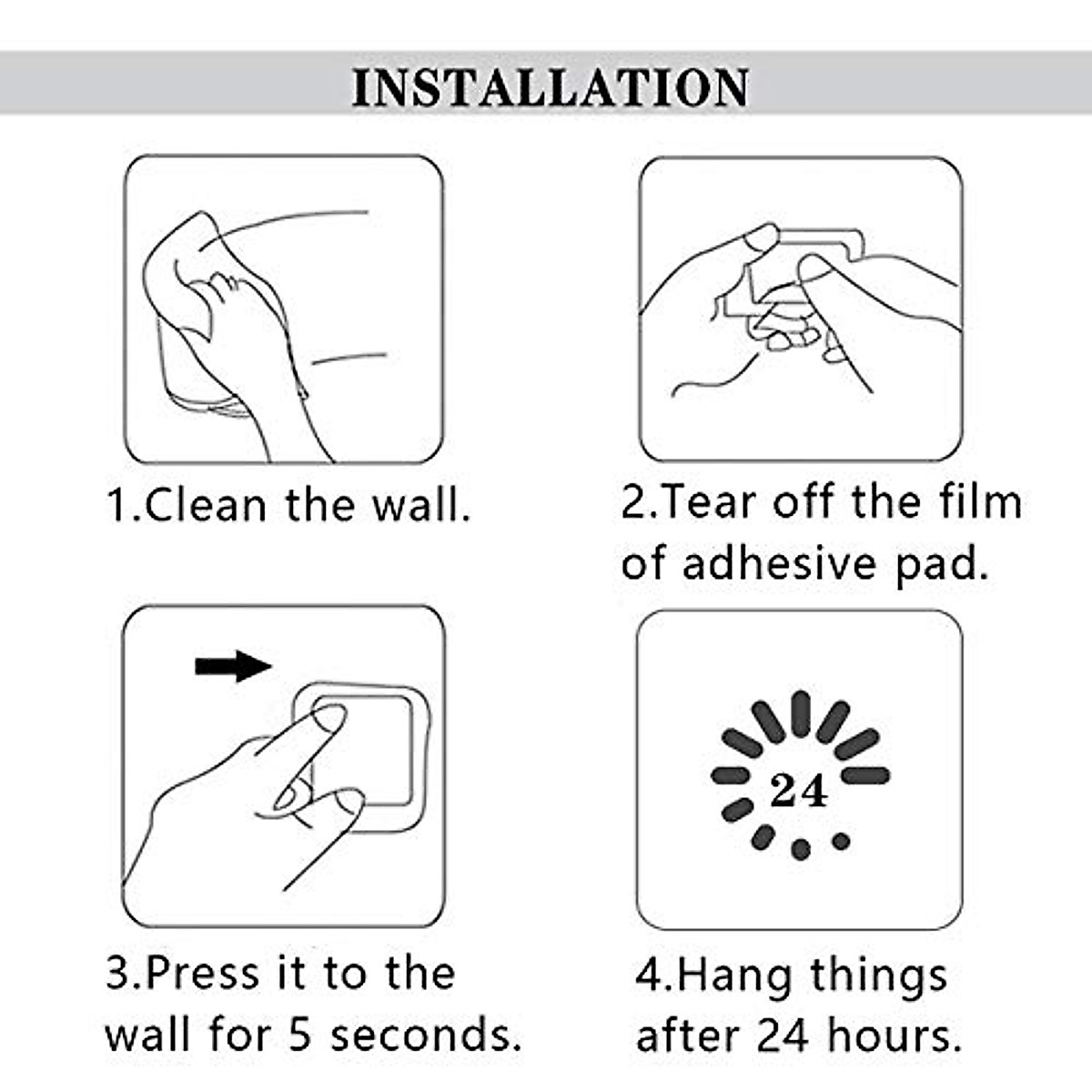 INSTALLATION

1.Clean the wall.

2.Tear off the film of adhesive pad.

3.Press it to the wall for 5 seconds.

24

4.Hang things after 24 hours.