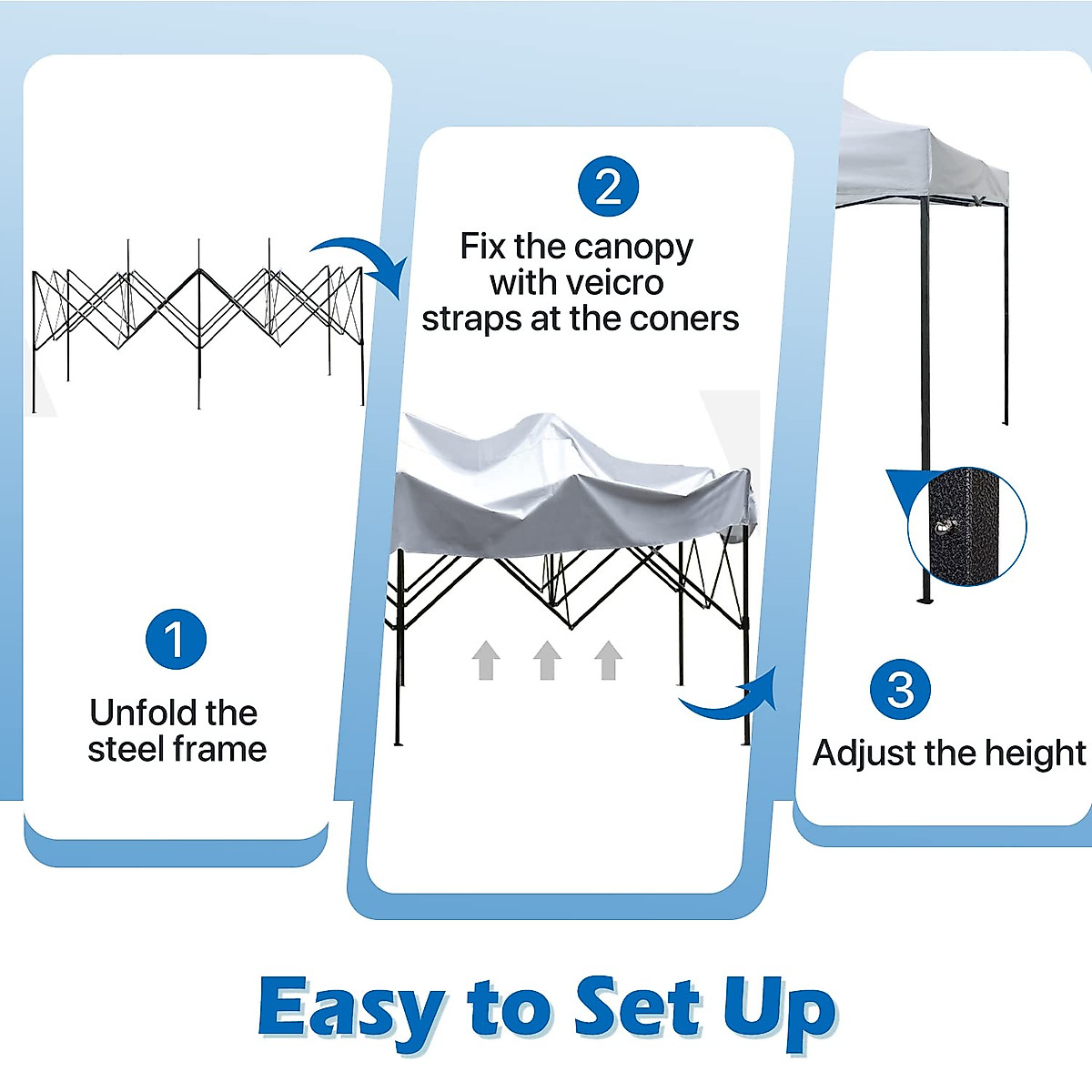 1
Unfold the steel frame

2
Fix the canopy with veicro straps at the coners

3
Adjust the height

Easy to Set Up