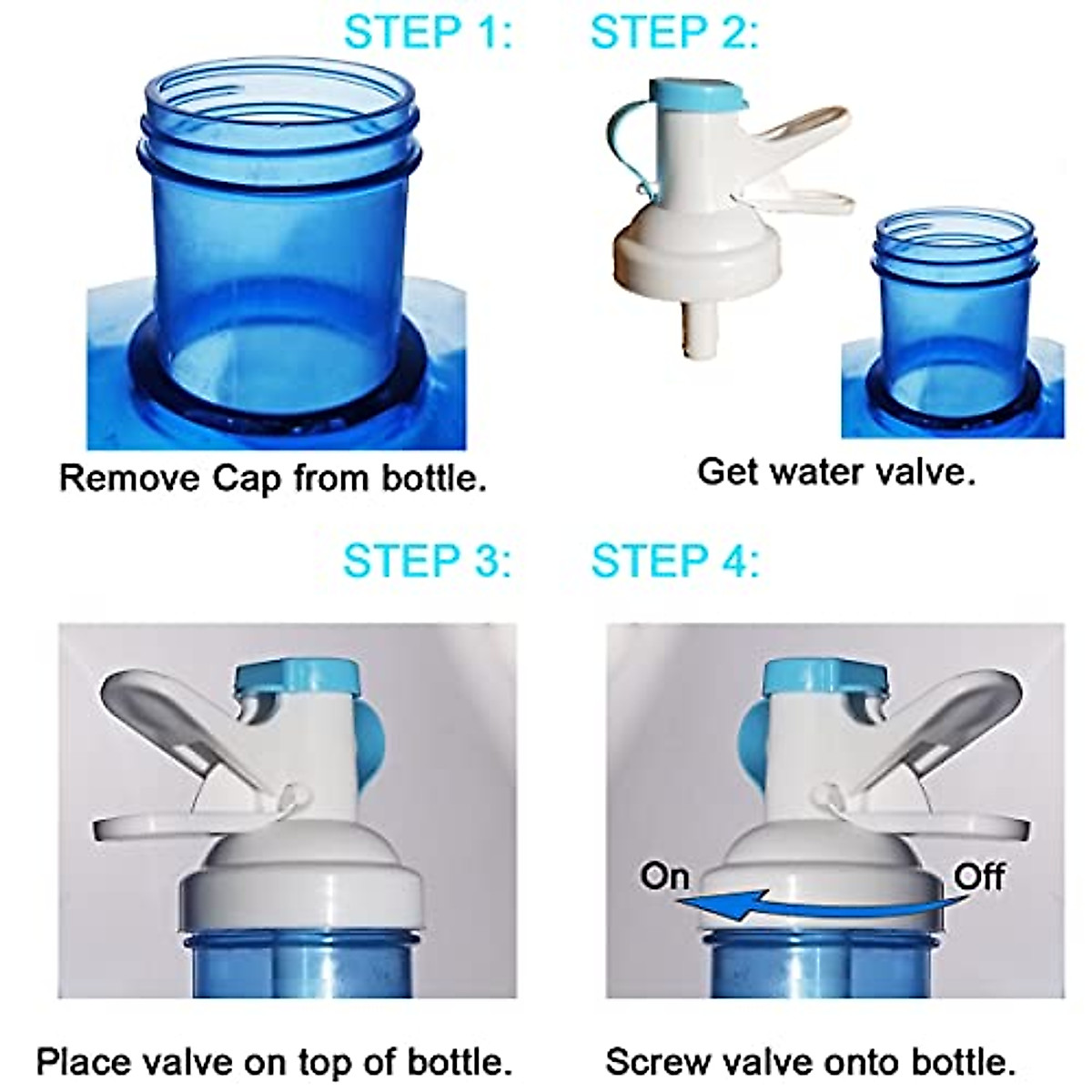 STEP 1:

Remove Cap from bottle.

STEP 2:

Get water valve.

STEP 3:

Place valve on top of bottle.

STEP 4:

On

Off

Screw valve onto bottle.