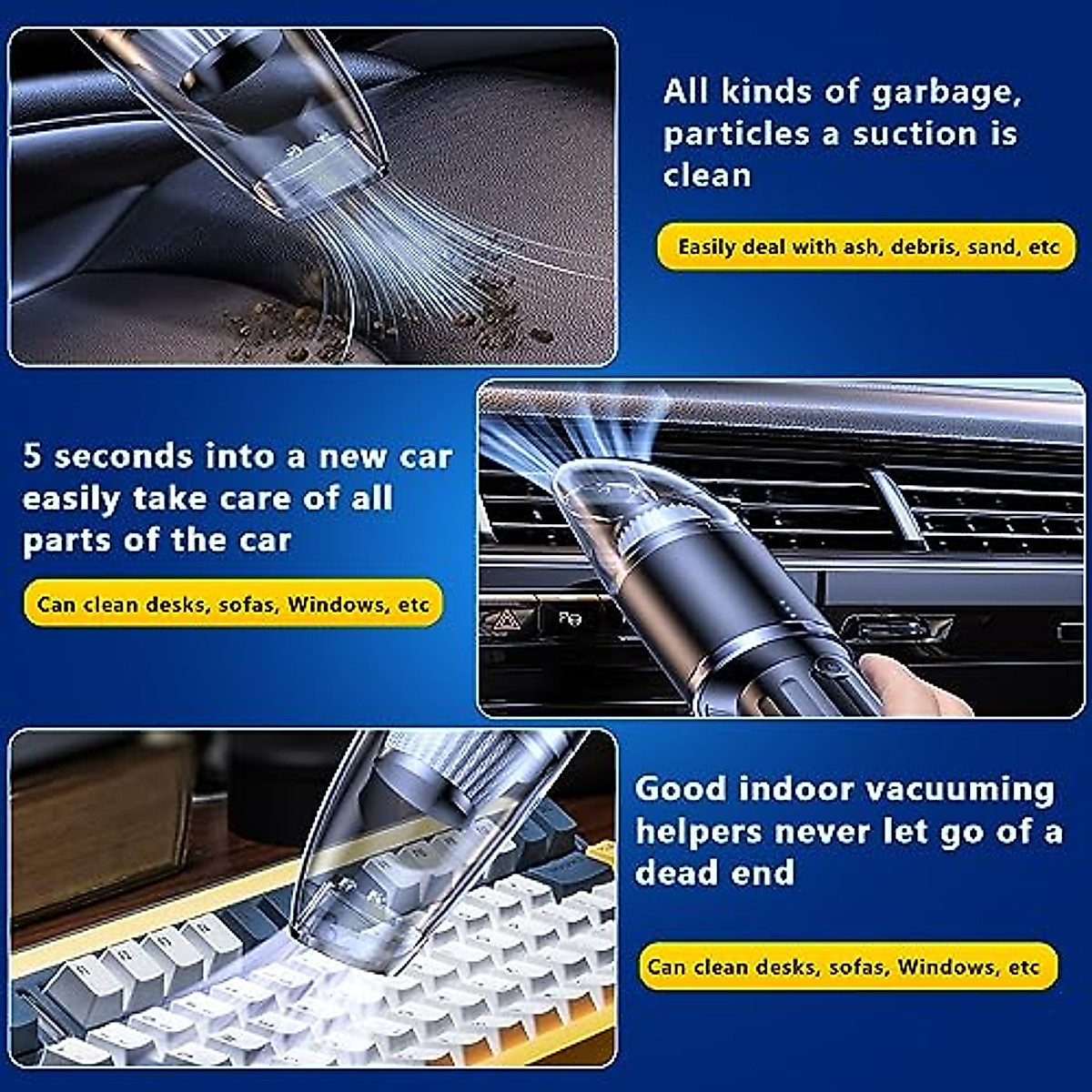 All kinds of garbage, particles a suction is clean

Easily deal with ash, debris, sand, etc

5 seconds into a new car easily take care of all parts of the car

Can clean desks, sofas, Windows, etc

Good indoor vacuuming helpers never let go of a dead end

Can clean desks, sofas, Windows, etc