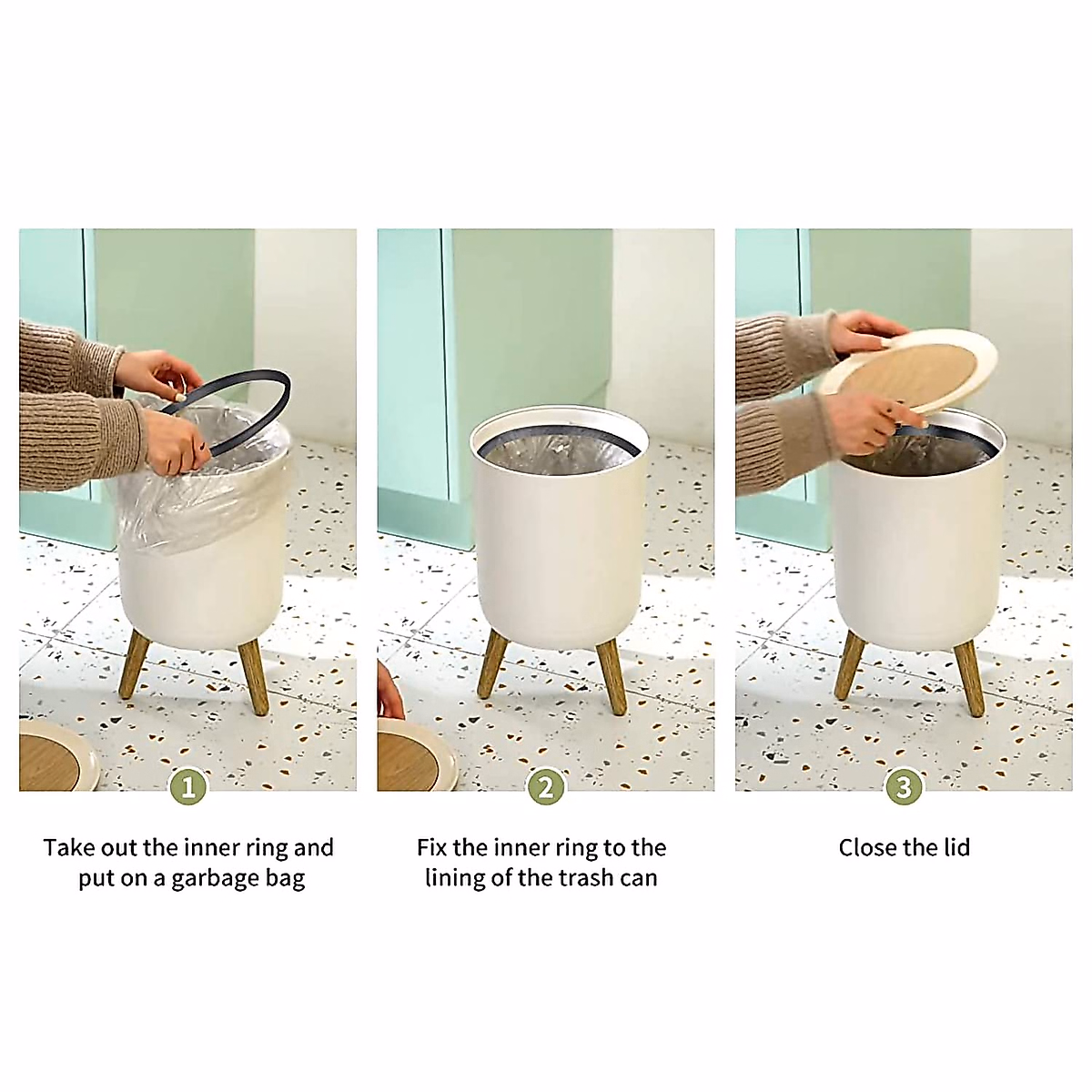 1

Take out the inner ring and put on a garbage bag

2

Fix the inner ring to the lining of the trash can

3

Close the lid