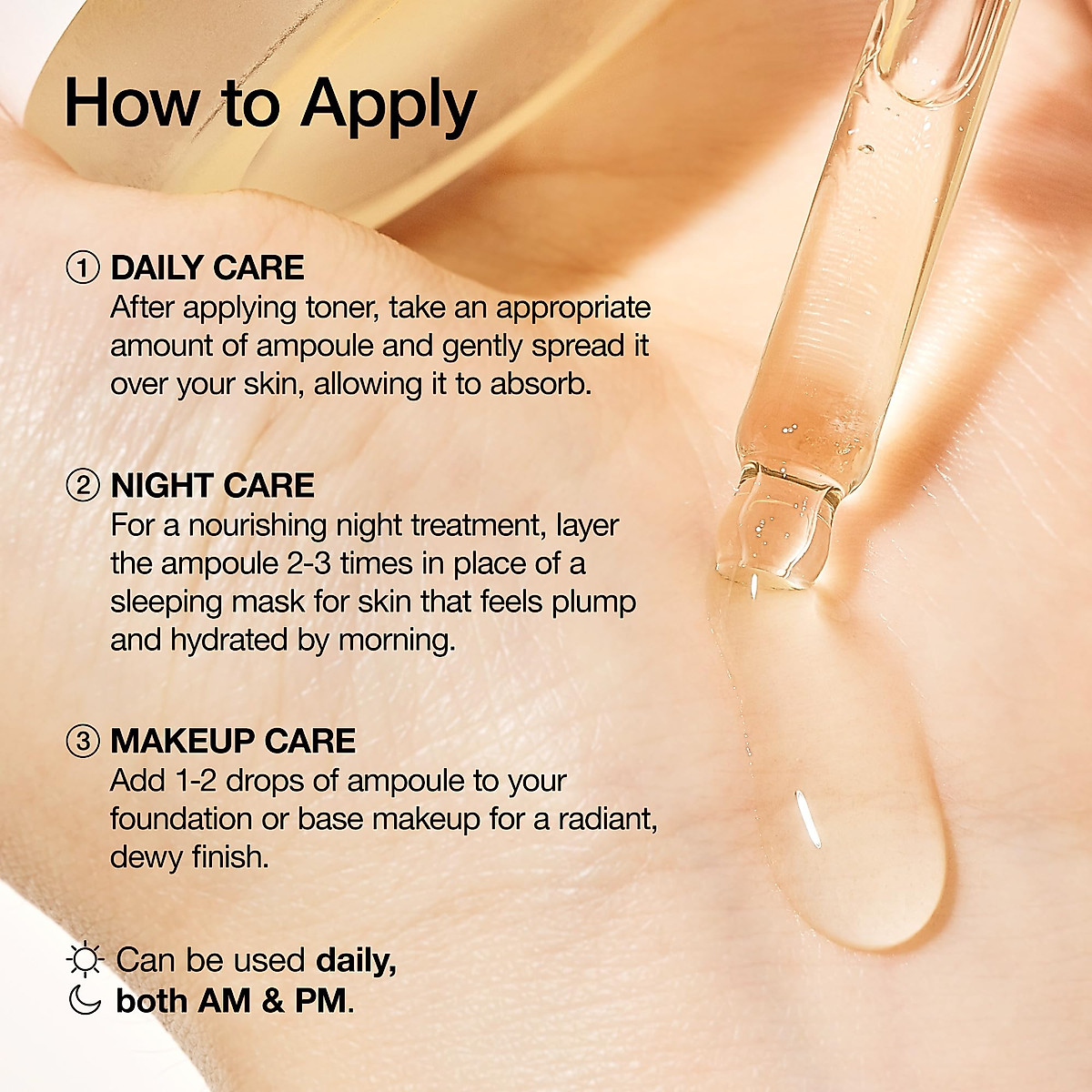 How to Apply

① DAILY CARE
After applying toner, take an appropriate amount of ampoule and gently spread it over your skin, allowing it to absorb.

② NIGHT CARE
For a nourishing night treatment, layer the ampoule 2-3 times in place of a sleeping mask for skin that feels plump and hydrated by morning.

③ MAKEUP CARE
Add 1-2 drops of ampoule to your foundation or base makeup for a radiant, dewy finish.

Can be used daily,
both AM & PM.