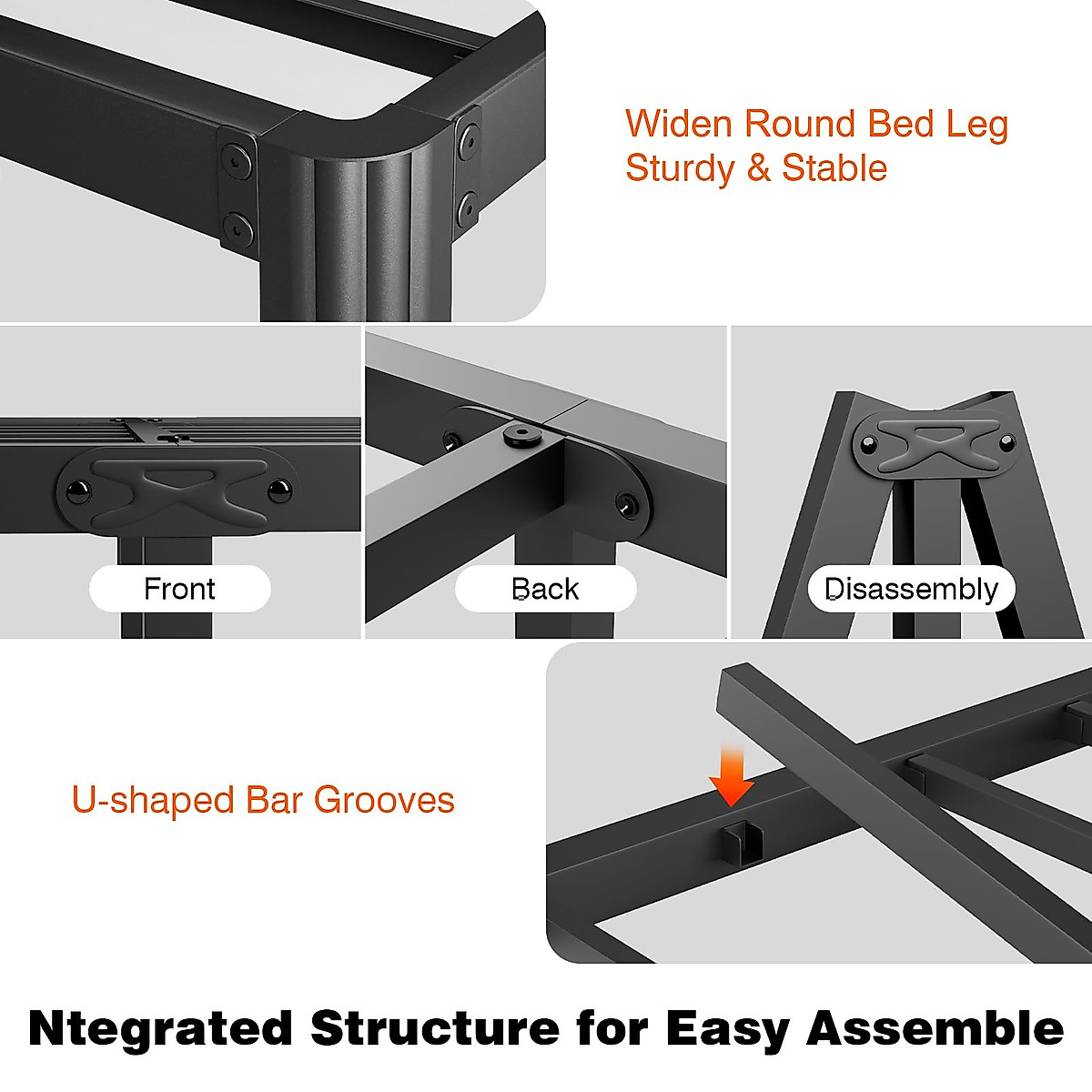 Widen Round Bed Leg
Sturdy & Stable

Front

Back

Disassembly

U-shaped Bar Grooves

Ntegrated Structure for Easy Assemble