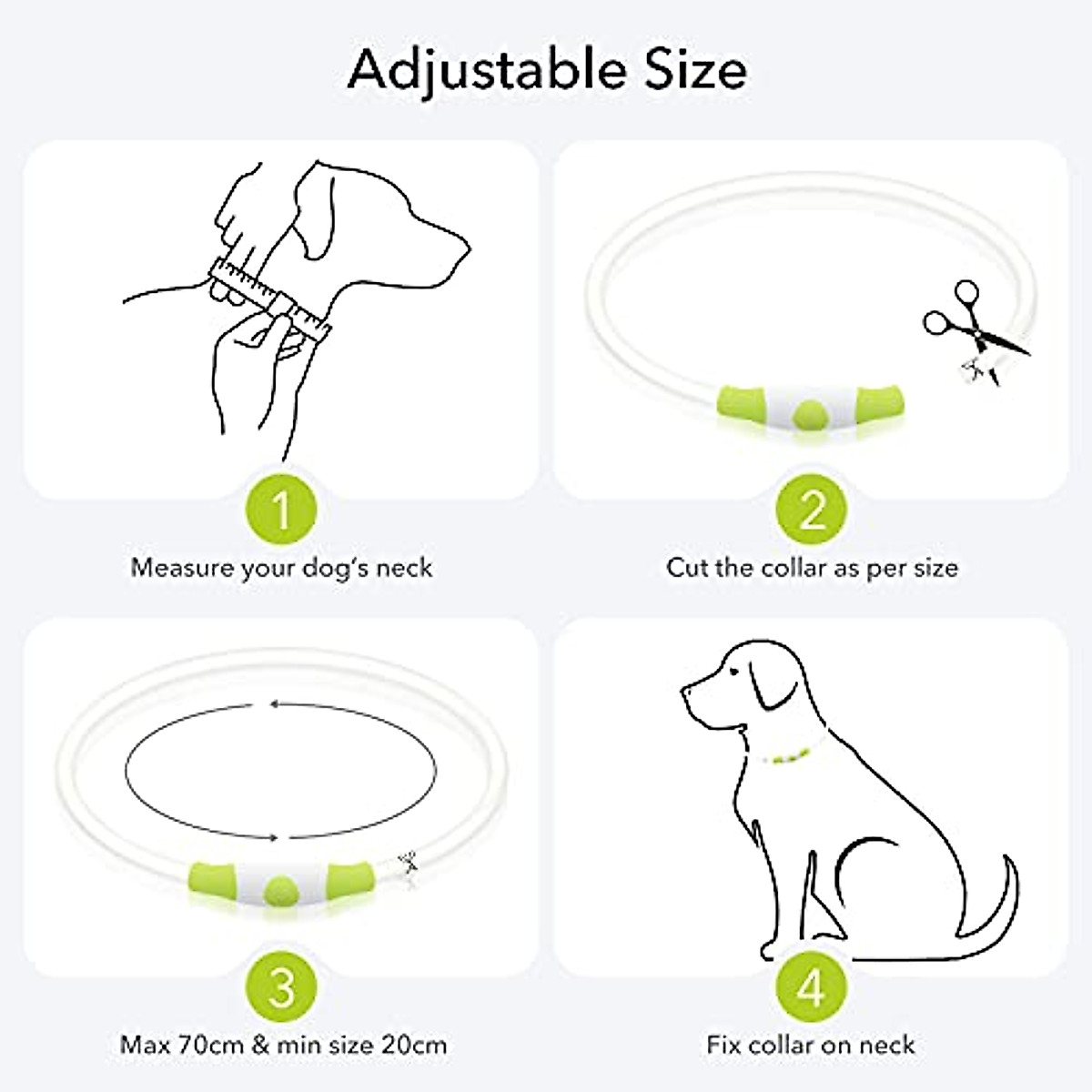 Adjustable Size

1

Measure your dog's neck

2

Cut the collar as per size

3

Max 70cm & min size 20cm

4

Fix collar on neck