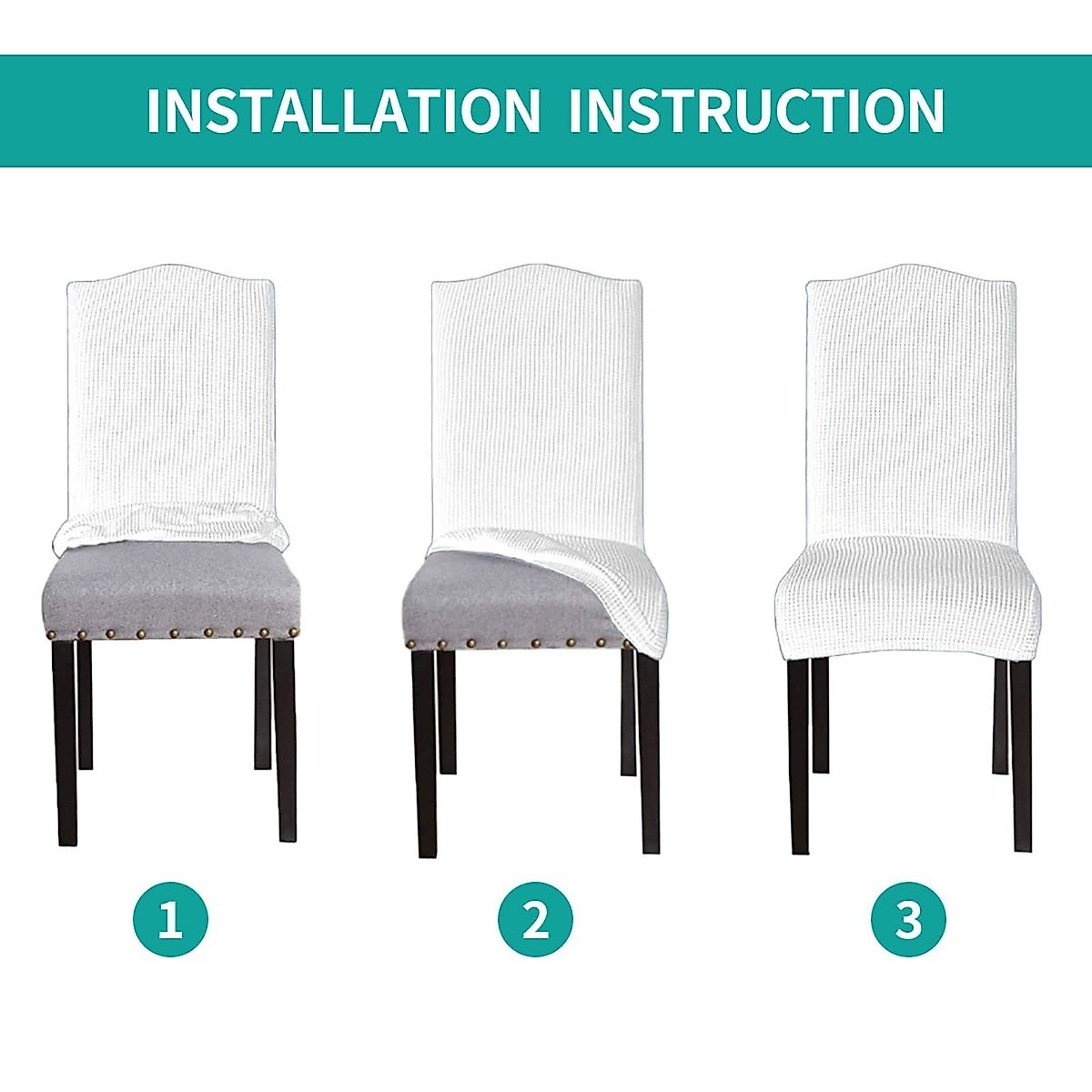 INSTALLATION INSTRUCTION

1

2

3