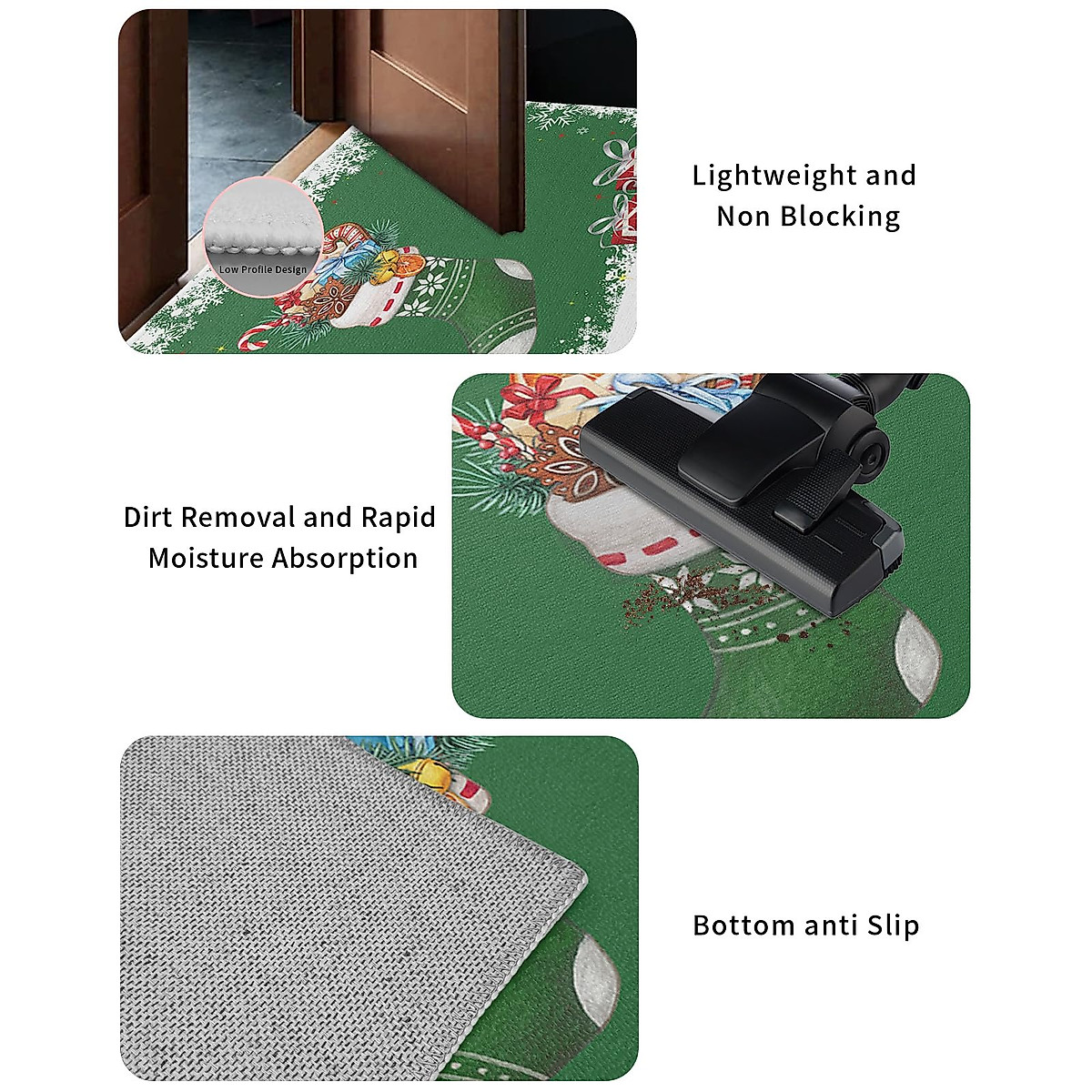 Low Profile Design

Lightweight and Non Blocking

Dirt Removal and Rapid Moisture Absorption

Bottom anti Slip