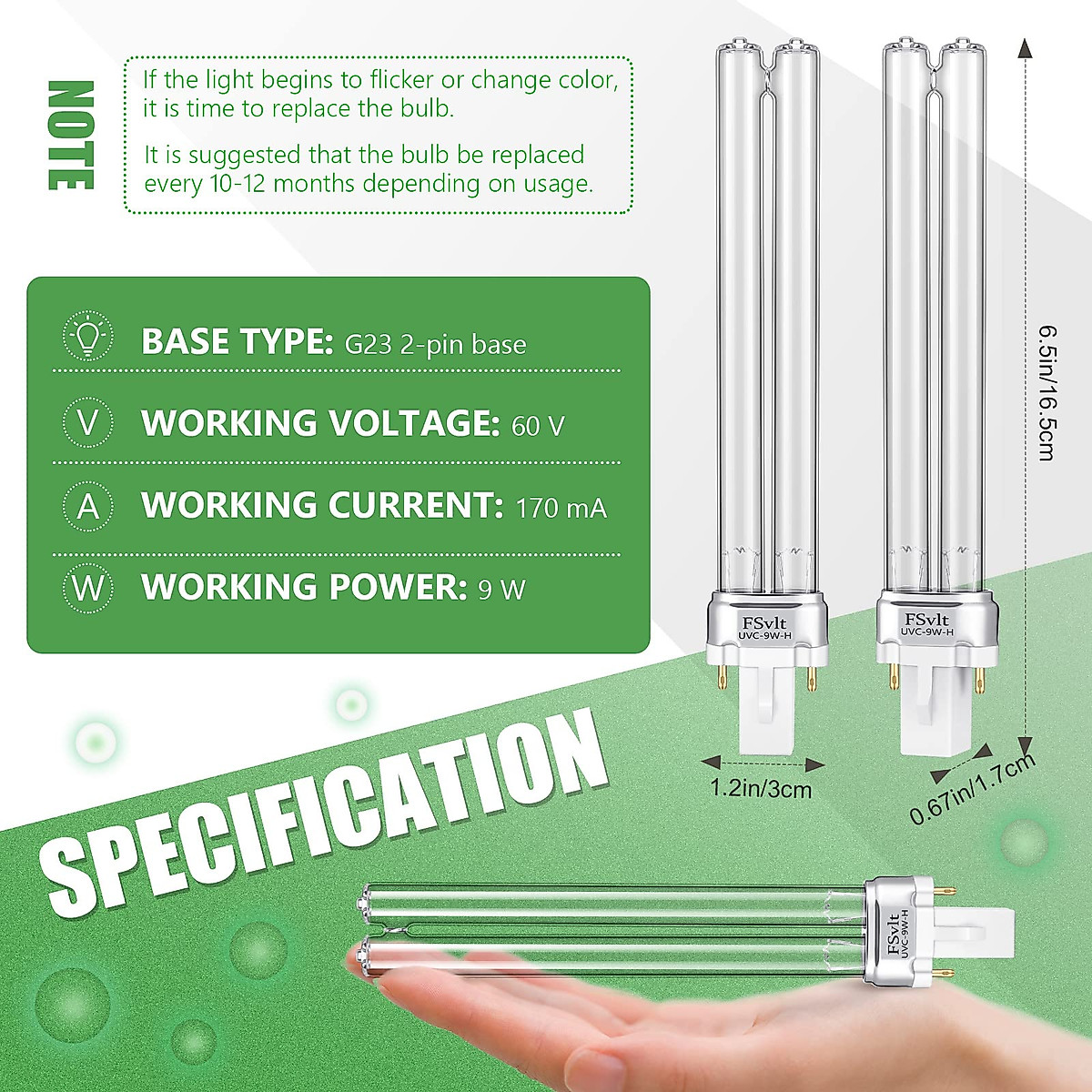 NOTE

If the light begins to flicker or change color, it is time to replace the bulb.

It is suggested that the bulb be replaced every 10-12 months depending on usage.

BASE TYPE: G23 2-pin base

V WORKING VOLTAGE: 60 V

A WORKING CURRENT: 170 mA

W WORKING POWER: 9 W

FSvlt UVC-9W-H

FSvlt UVC-9W-H

6.5in/16.5cm

1.2in/3cm

0.67in/1.7cm

SPECIFICATION

FSvlt UVC-9W-H