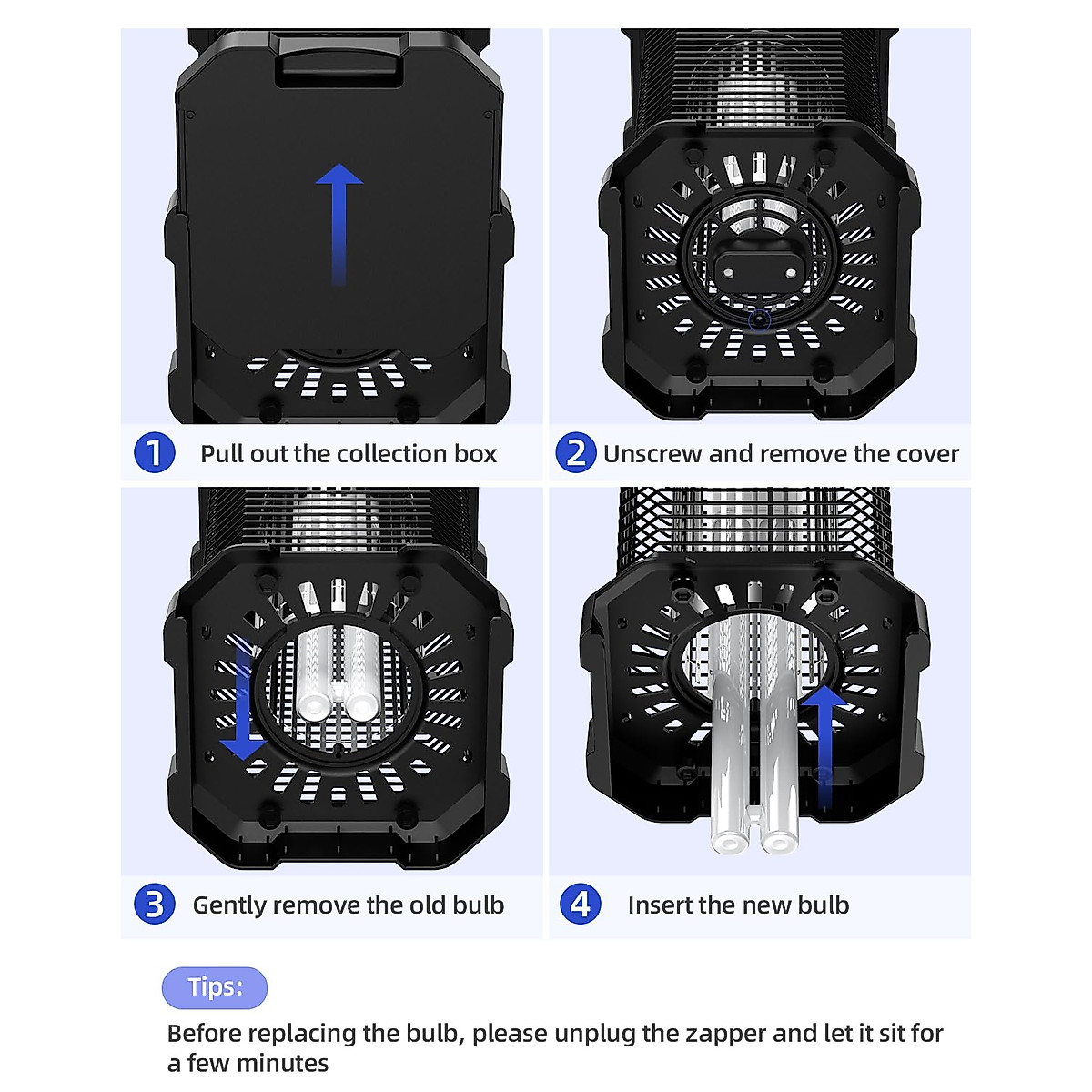 1 Pull out the collection box

2 Unscrew and remove the cover

3 Gently remove the old bulb

4 Insert the new bulb

Tips:

Before replacing the bulb, please unplug the zapper and let it sit for a few minutes