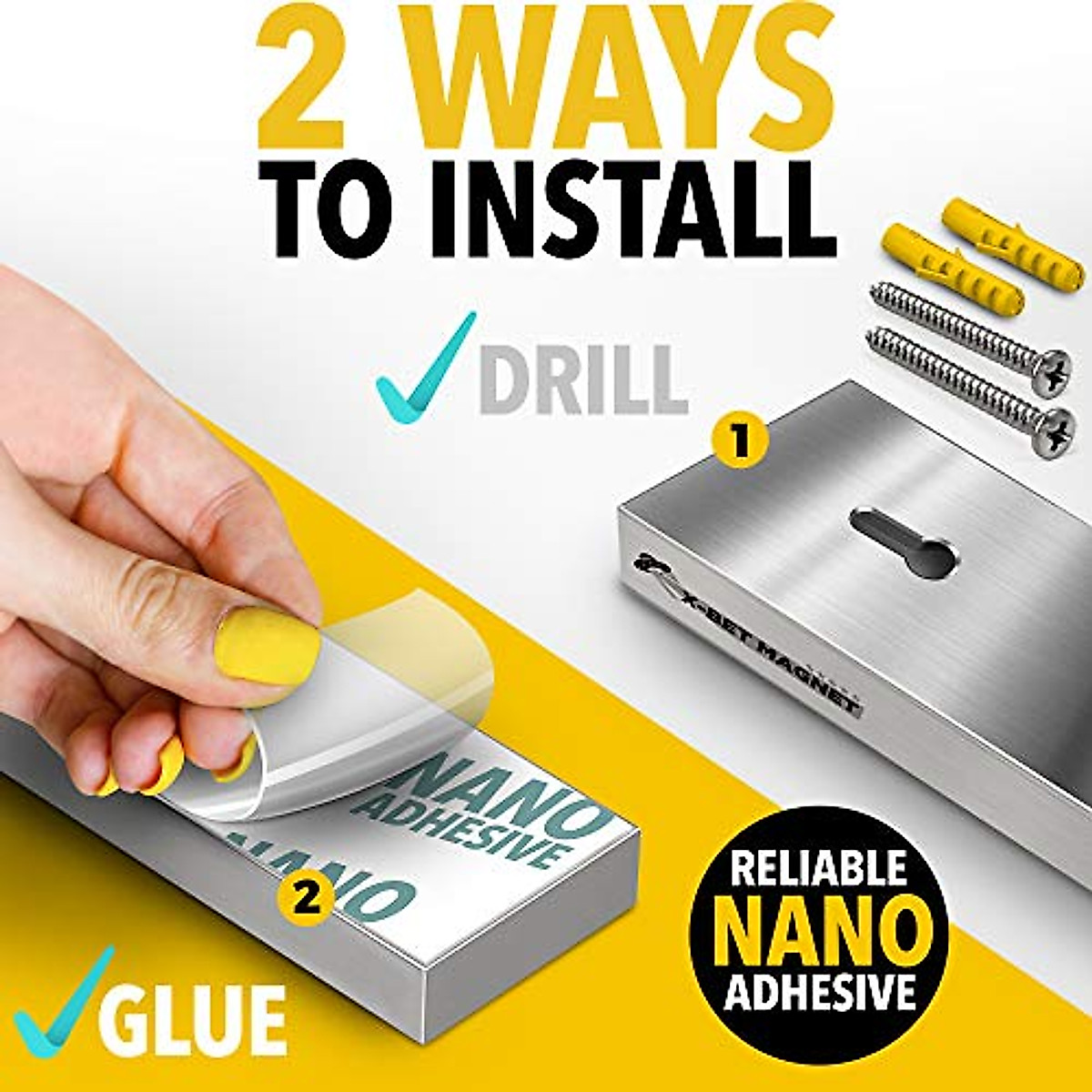 2 WAYS
TO INSTALL

DRILL

1

X-BET MAGNET

NANO
ADHESIVE

NANO

2

GLUE

RELIABLE
NANO
ADHESIVE