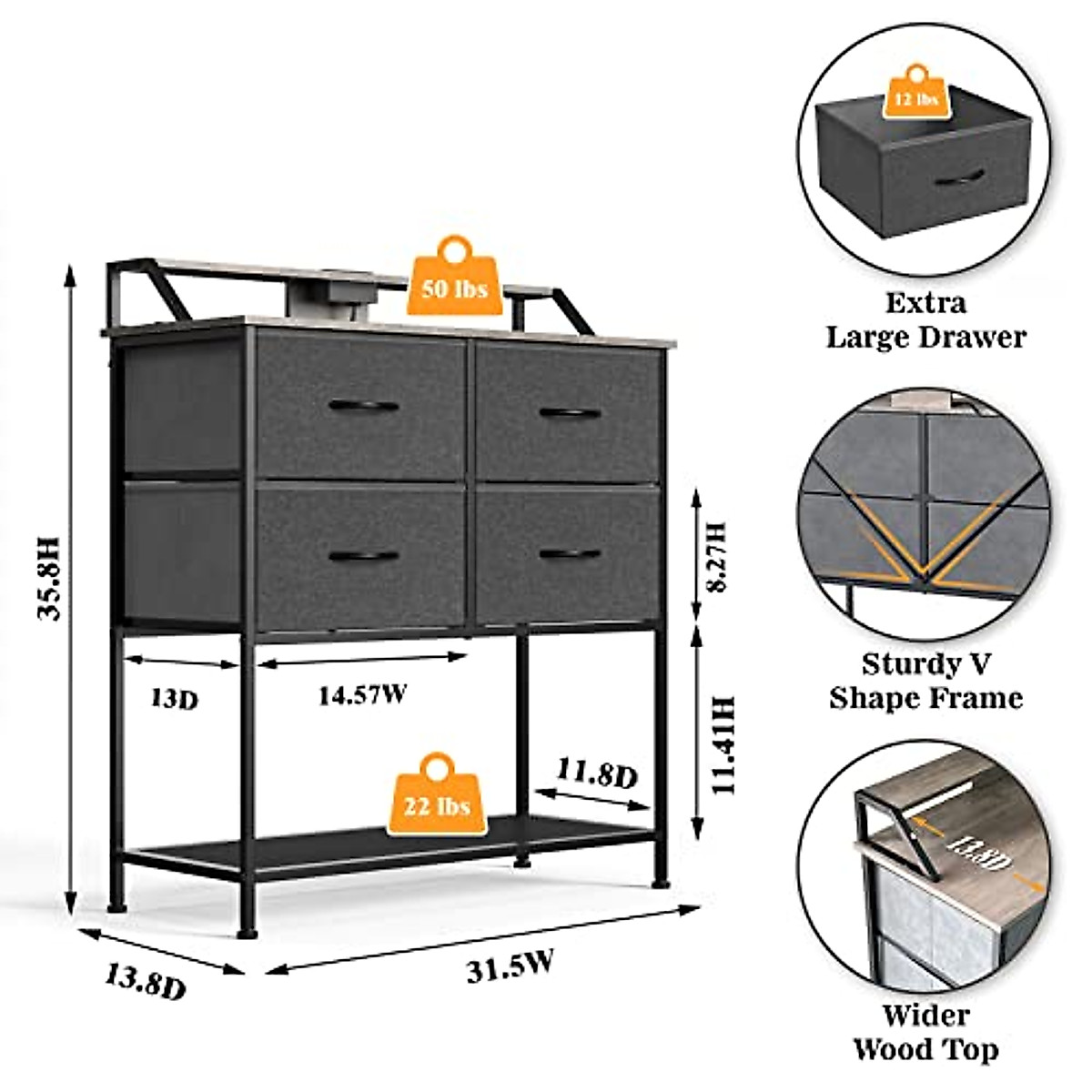 50 lbs

35.8H

8.27H

13D

14.57W

11.41H

11.8D

22 lbs

13.8D

31.5W

12 lbs

Extra Large Drawer

Sturdy V Shape Frame

13.8D

Wider Wood Top