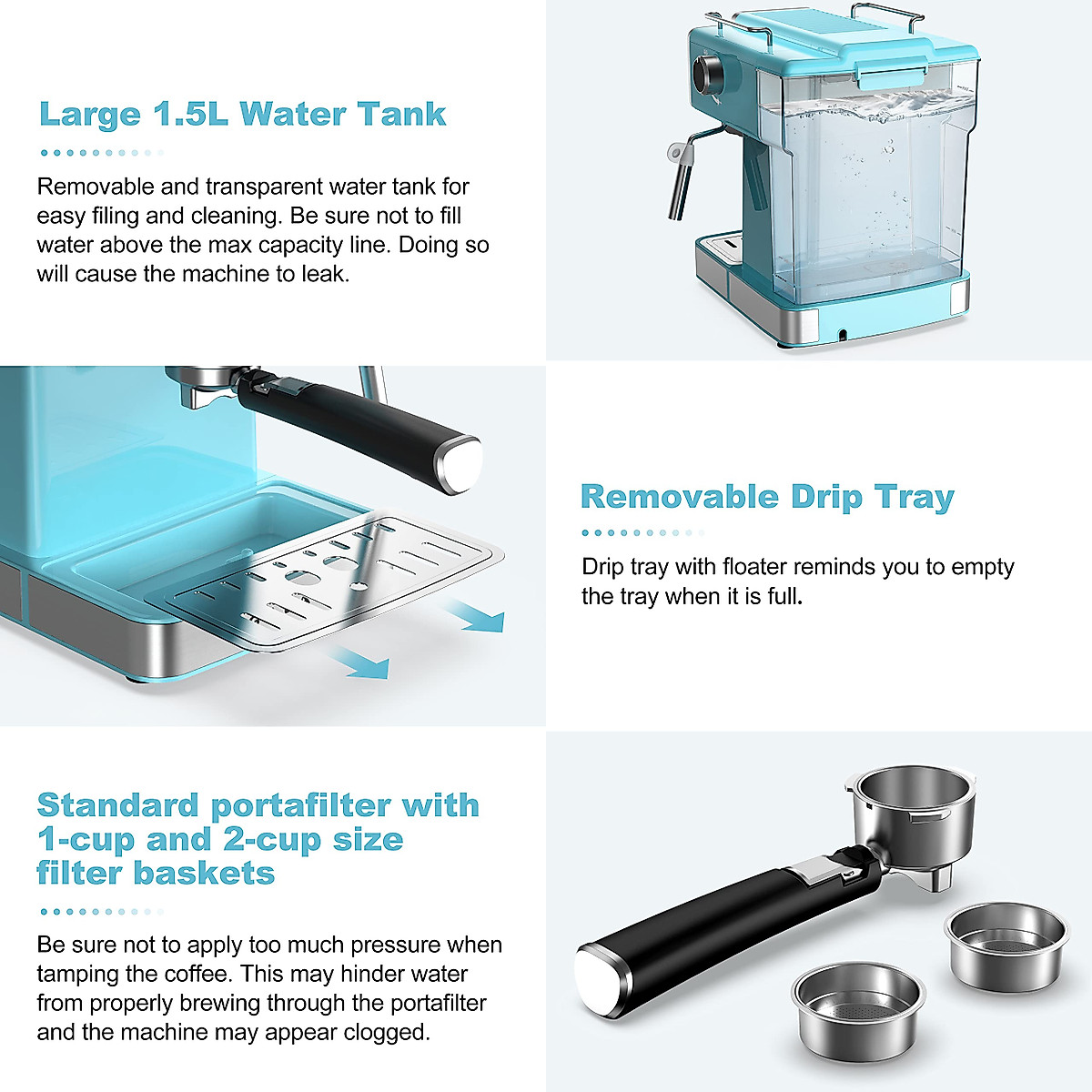 Large 1.5L Water Tank

Removable and transparent water tank for easy filing and cleaning. Be sure not to fill water above the max capacity line. Doing so will cause the machine to leak.

Removable Drip Tray

Drip tray with floater reminds you to empty the tray when it is full.

Standard portafilter with 1-cup and 2-cup size filter baskets

Be sure not to apply too much pressure when tamping the coffee. This may hinder water from properly brewing through the portafilter and the machine may appear clogged.