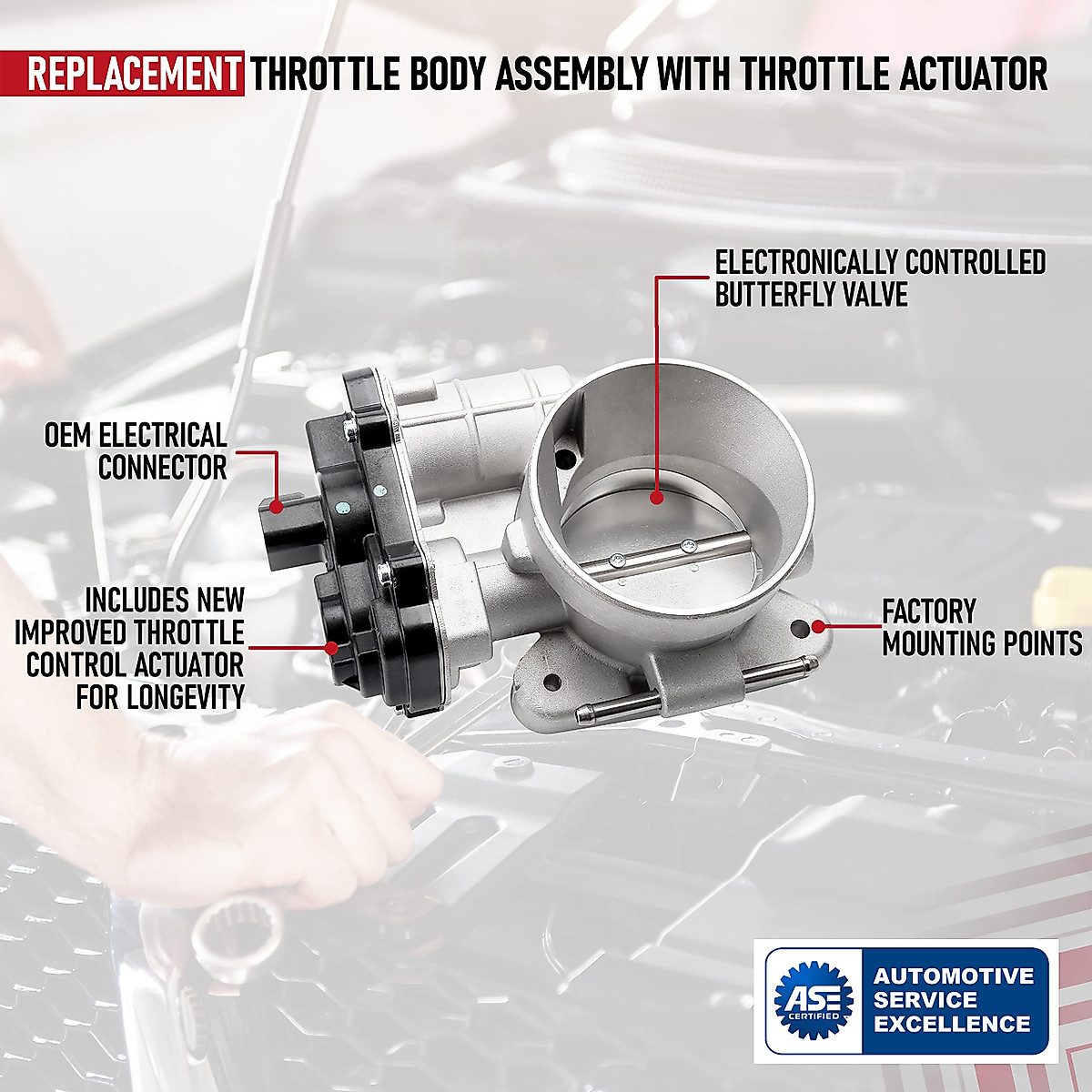 REPLACEMENT THROTTLE BODY ASSEMBLY WITH THROTTLE ACTUATOR

ELECTRONICALLY CONTROLLED BUTTERFLY VALVE

OEM ELECTRICAL CONNECTOR

INCLUDES NEW IMPROVED THROTTLE CONTROL ACTUATOR FOR LONGEVITY

FACTORY MOUNTING POINTS

ASE CERTIFIED

AUTOMOTIVE SERVICE EXCELLENCE