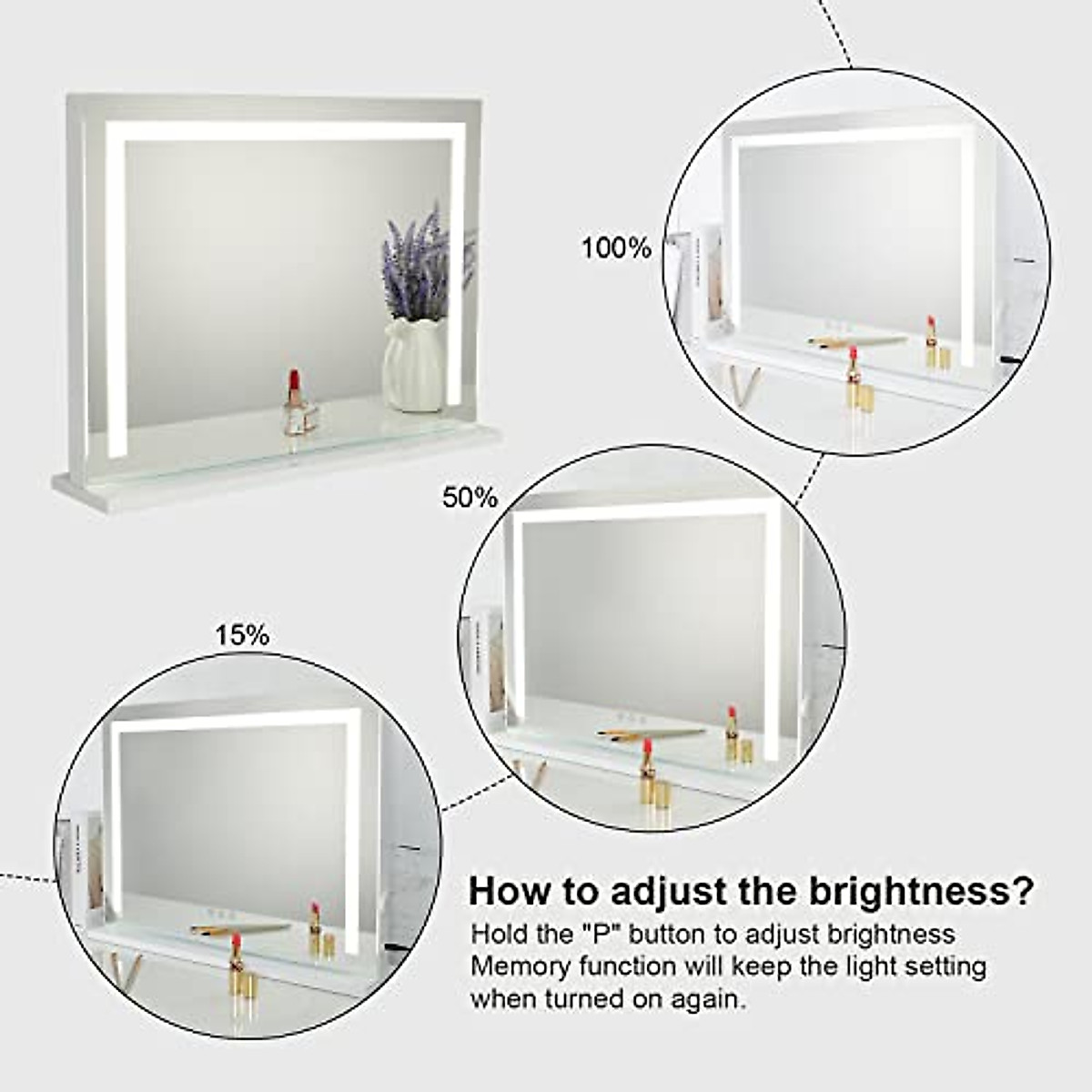 100%

50%

15%

How to adjust the brightness?

Hold the "P" button to adjust brightness
Memory function will keep the light setting when turned on again.