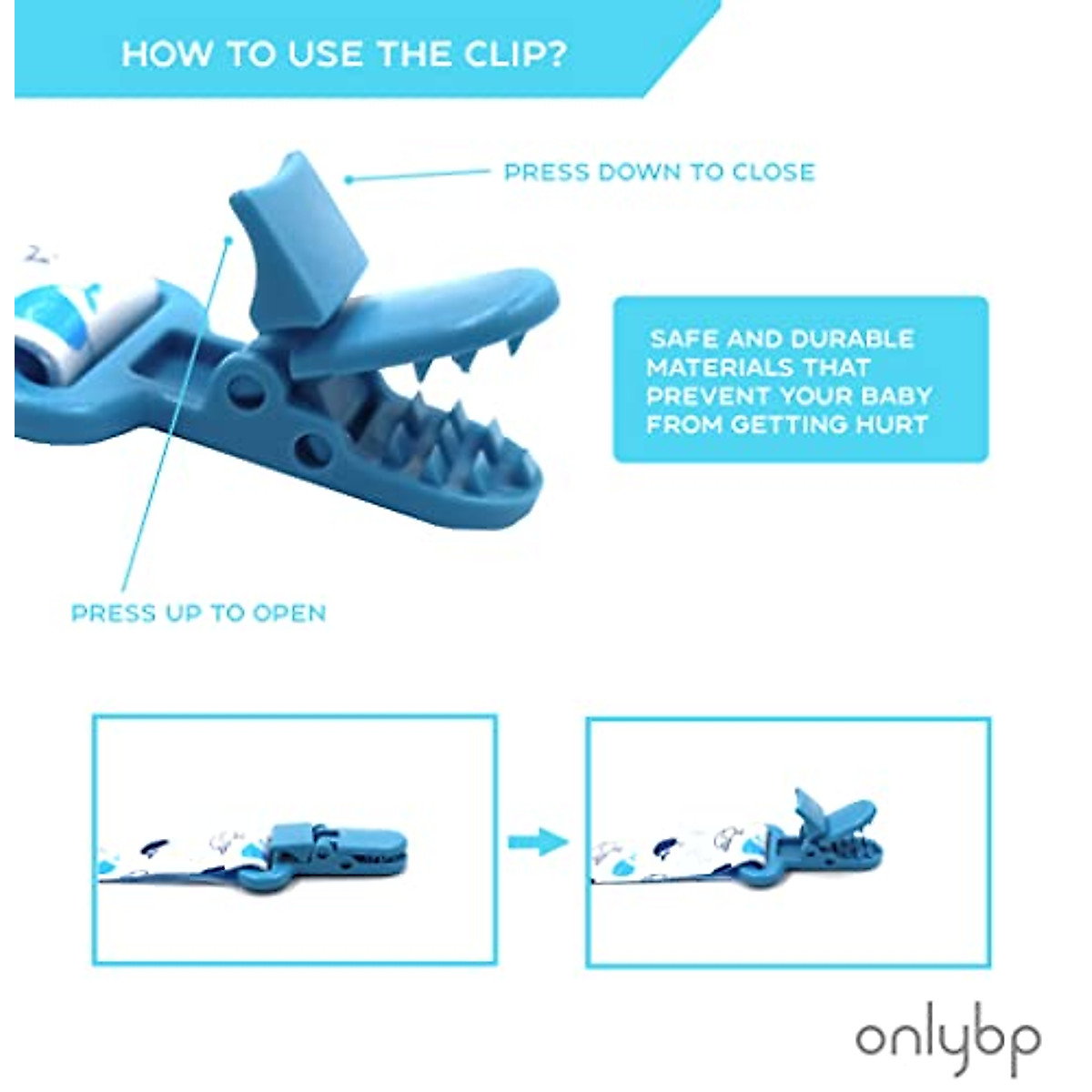 HOW TO USE THE CLIP?

PRESS DOWN TO CLOSE

SAFE AND DURABLE MATERIALS THAT PREVENT YOUR BABY FROM GETTING HURT

PRESS UP TO OPEN

onlybp