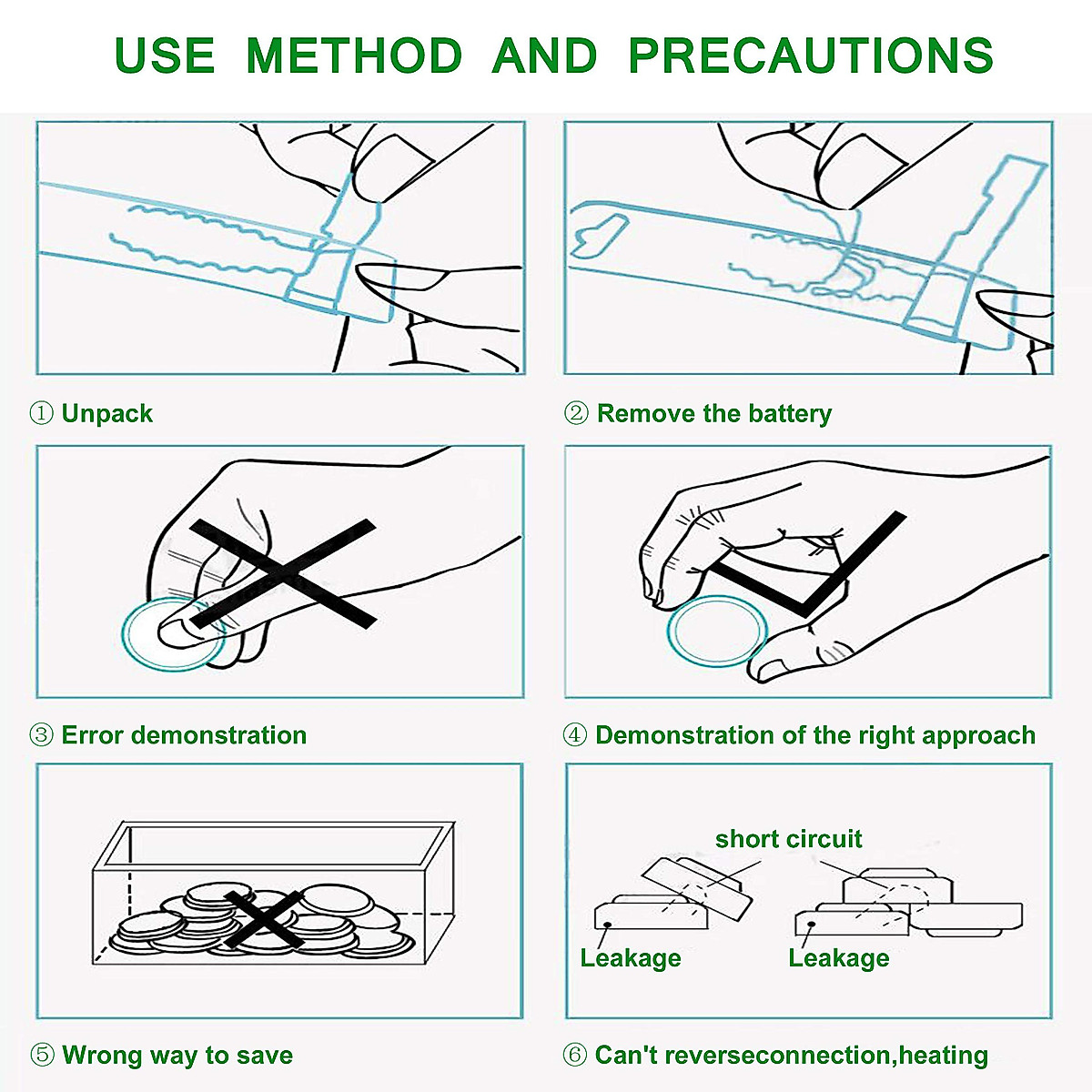 USE METHOD AND PRECAUTIONS

① Unpack

② Remove the battery

③ Error demonstration

④ Demonstration of the right approach

short circuit

Leakage

Leakage

⑤ Wrong way to save

⑥ Can't reverseconnection,heating