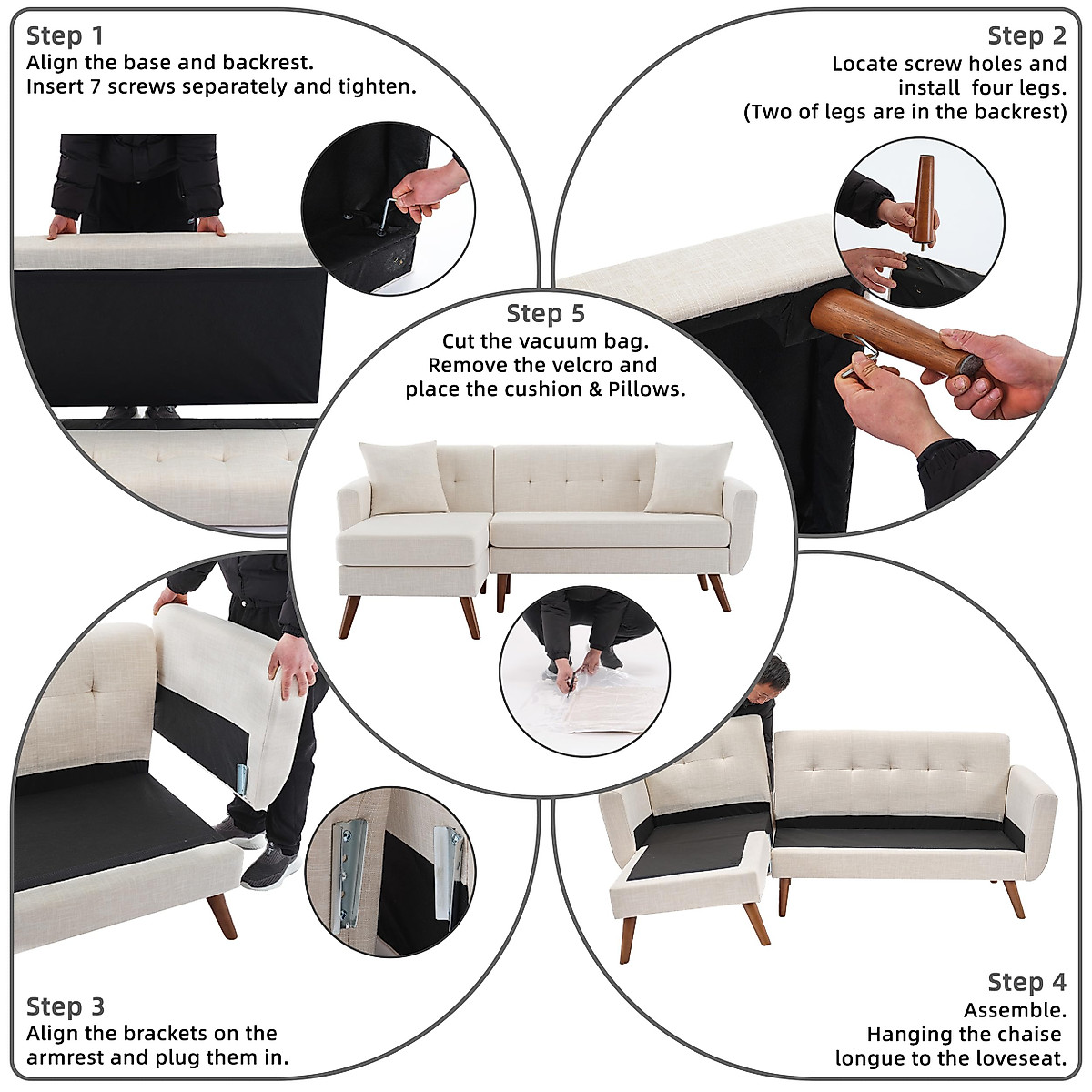 Step 1
Align the base and backrest.
Insert 7 screws separately and tighten.

Step 2
Locate screw holes and install four legs.
(Two of legs are in the backrest)

Step 5
Cut the vacuum bag.
Remove the velcro and place the cushion & Pillows.

Step 3
Align the brackets on the armrest and plug them in.

Step 4
Assemble.
Hanging the chaise longue to the loveseat.