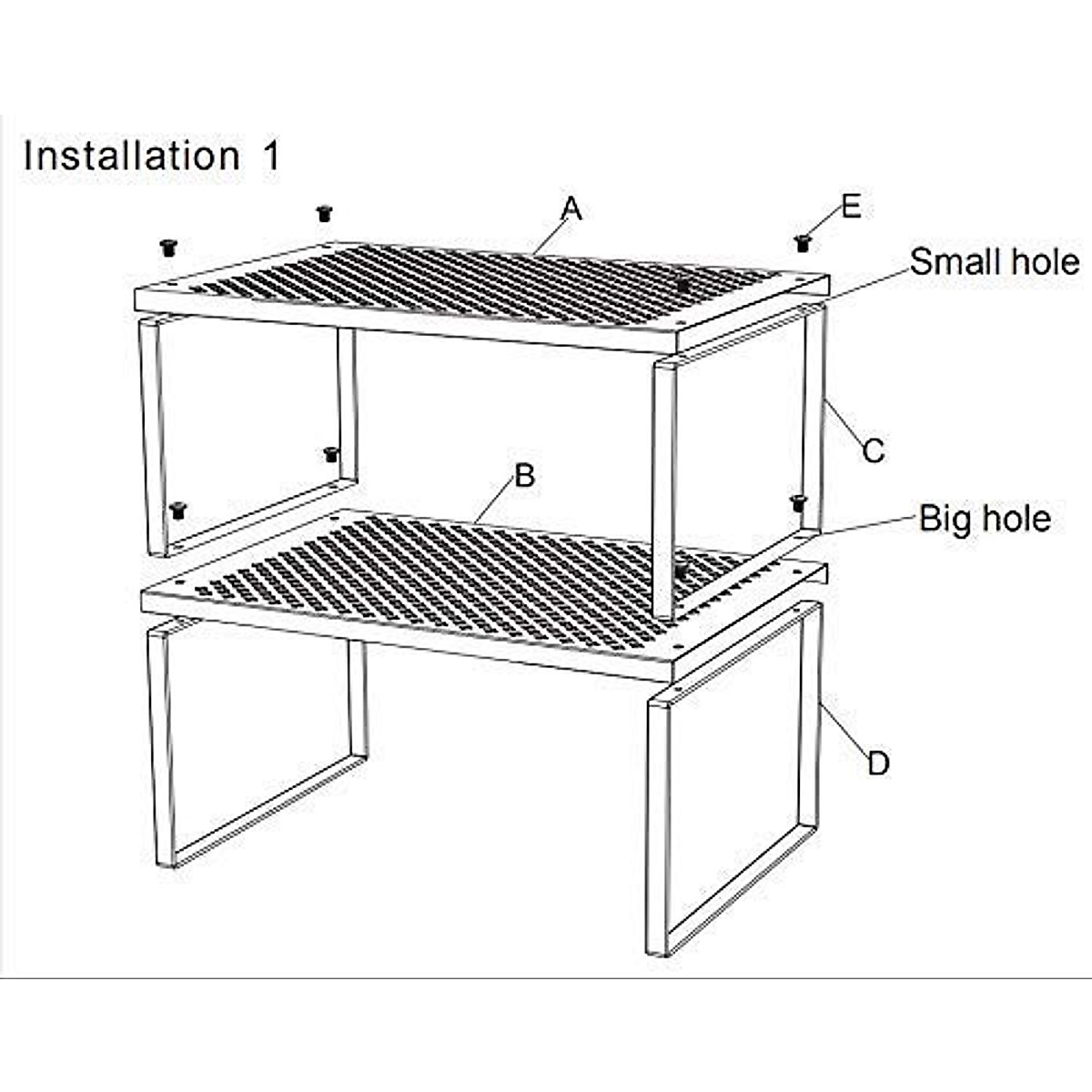 Installation 1

A

E

Small hole

C

B

Big hole

D