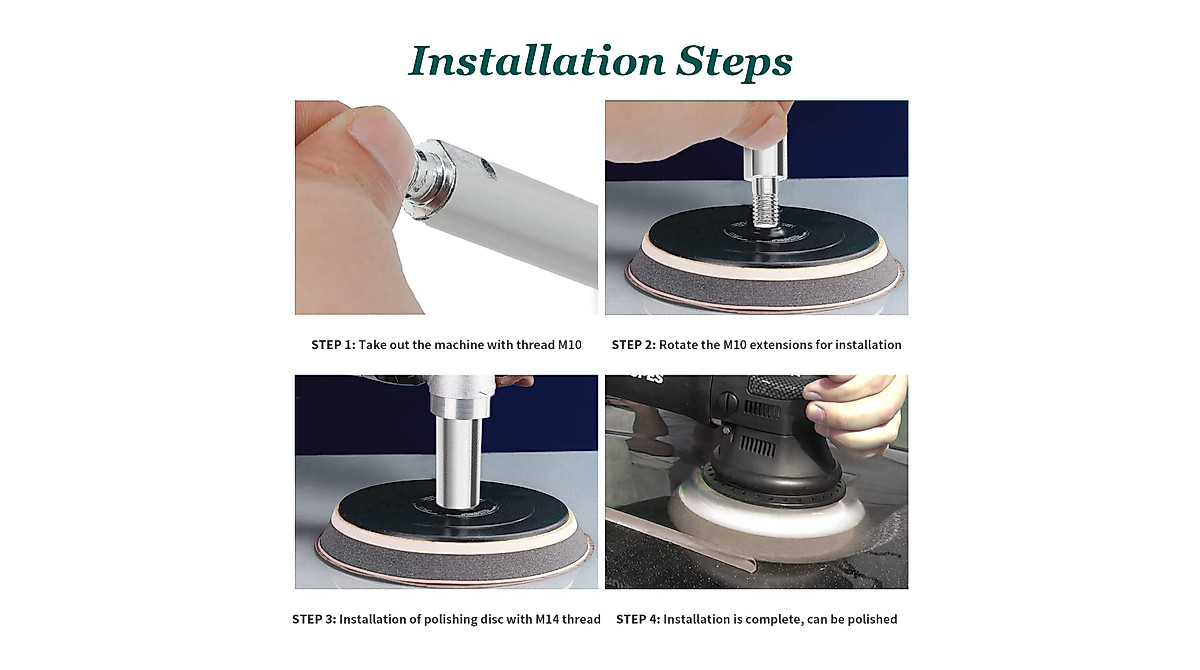 Installation Steps

STEP 1: Take out the machine with thread M10

STEP 2: Rotate the M10 extensions for installation

STEP 3: Installation of polishing disc with M14 thread

STEP 4: Installation is complete, can be polished