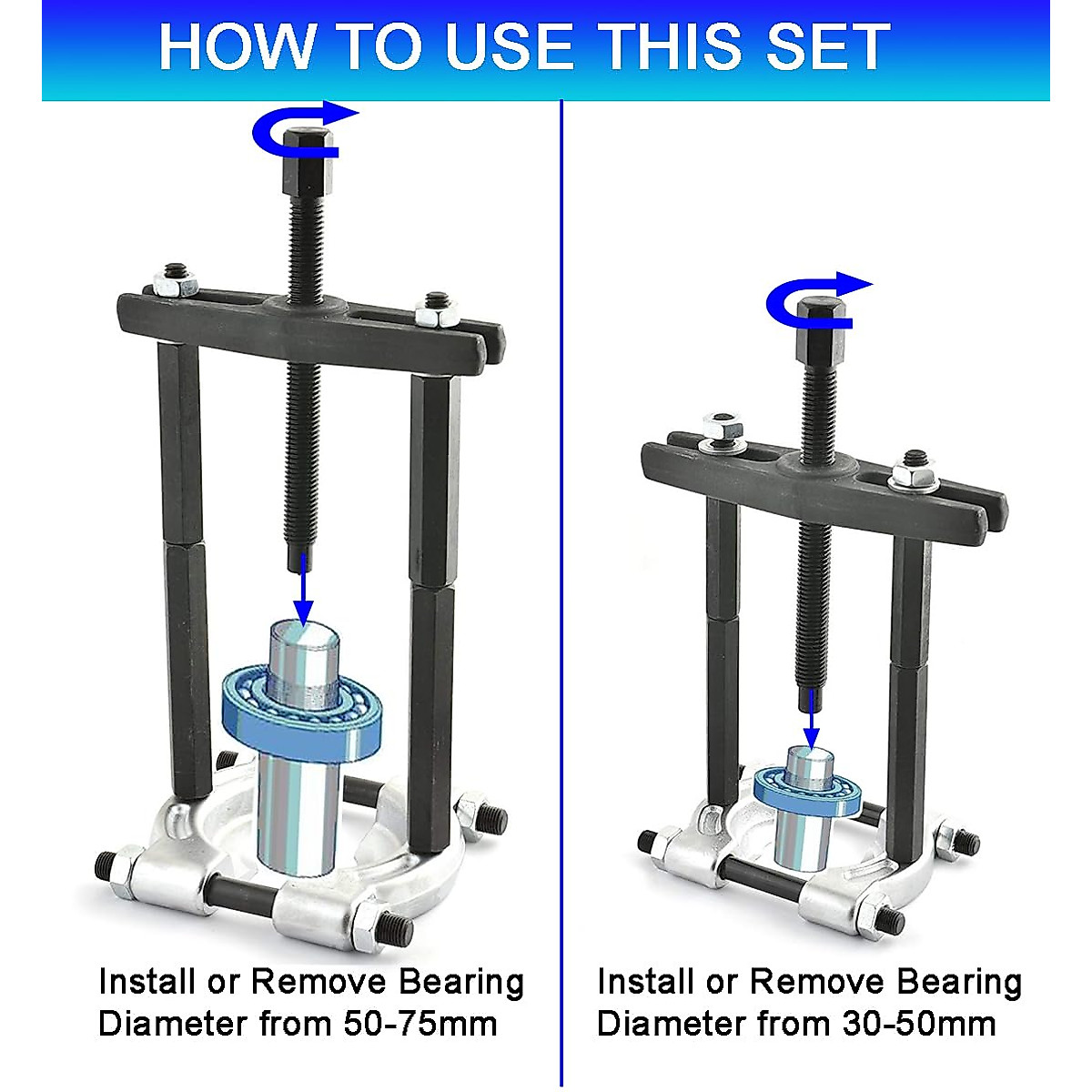 HOW TO USE THIS SET

Install or Remove Bearing Diameter from 50-75mm

Install or Remove Bearing Diameter from 30-50mm