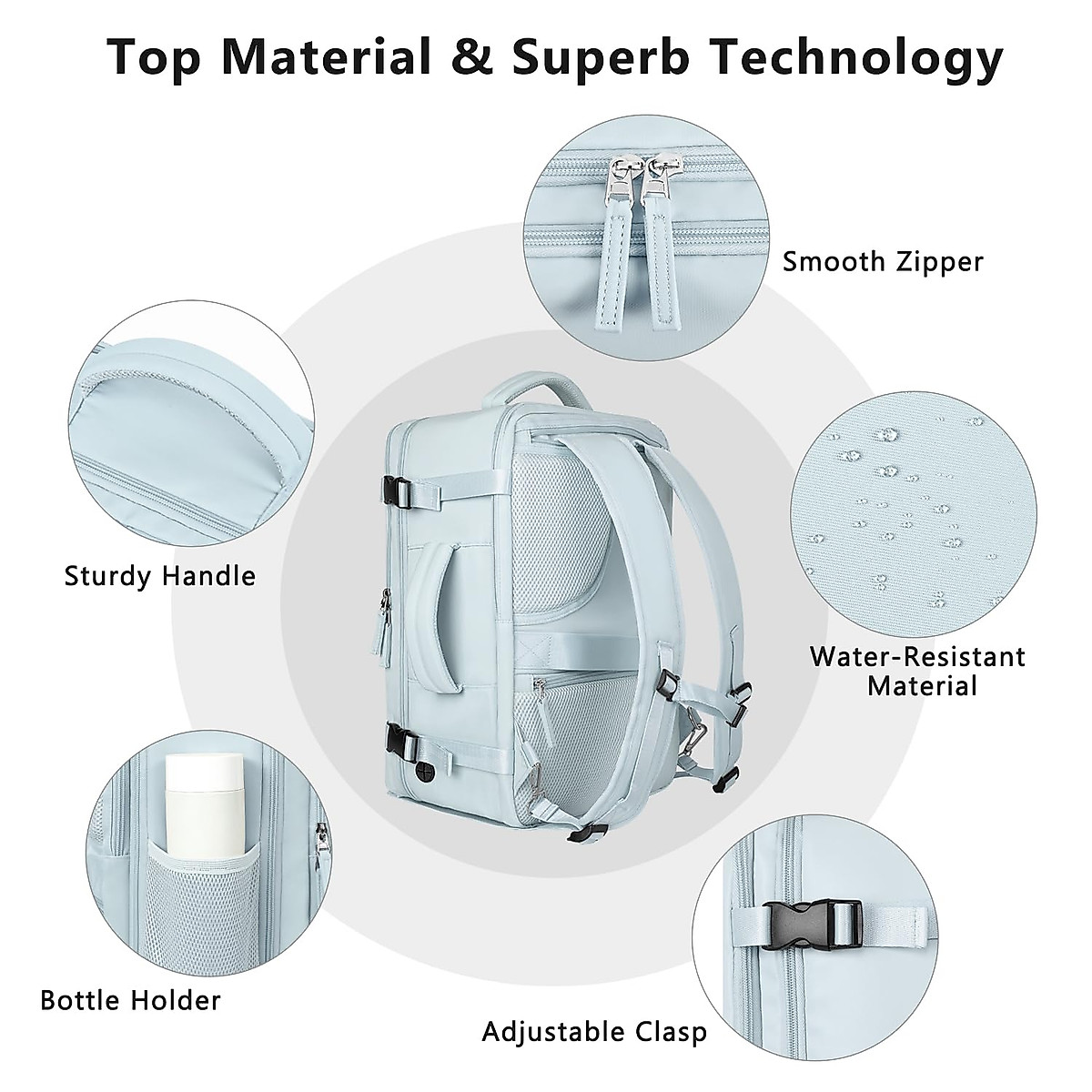 Top Material & Superb Technology

Smooth Zipper

Sturdy Handle

Water-Resistant Material

Bottle Holder

Adjustable Clasp