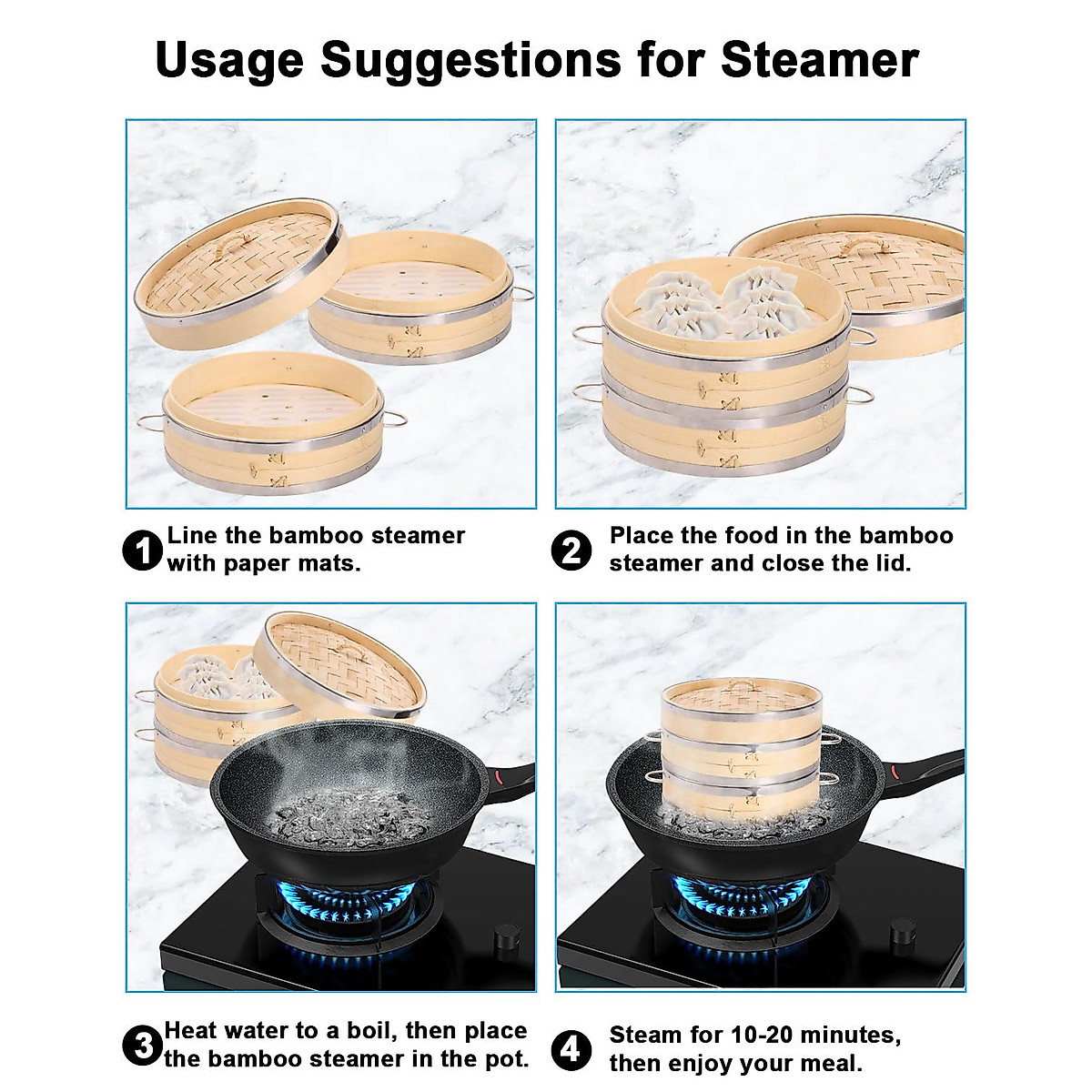 Usage Suggestions for Steamer

1 Line the bamboo steamer with paper mats.

2 Place the food in the bamboo steamer and close the lid.

3 Heat water to a boil, then place the bamboo steamer in the pot.

4 Steam for 10-20 minutes, then enjoy your meal.