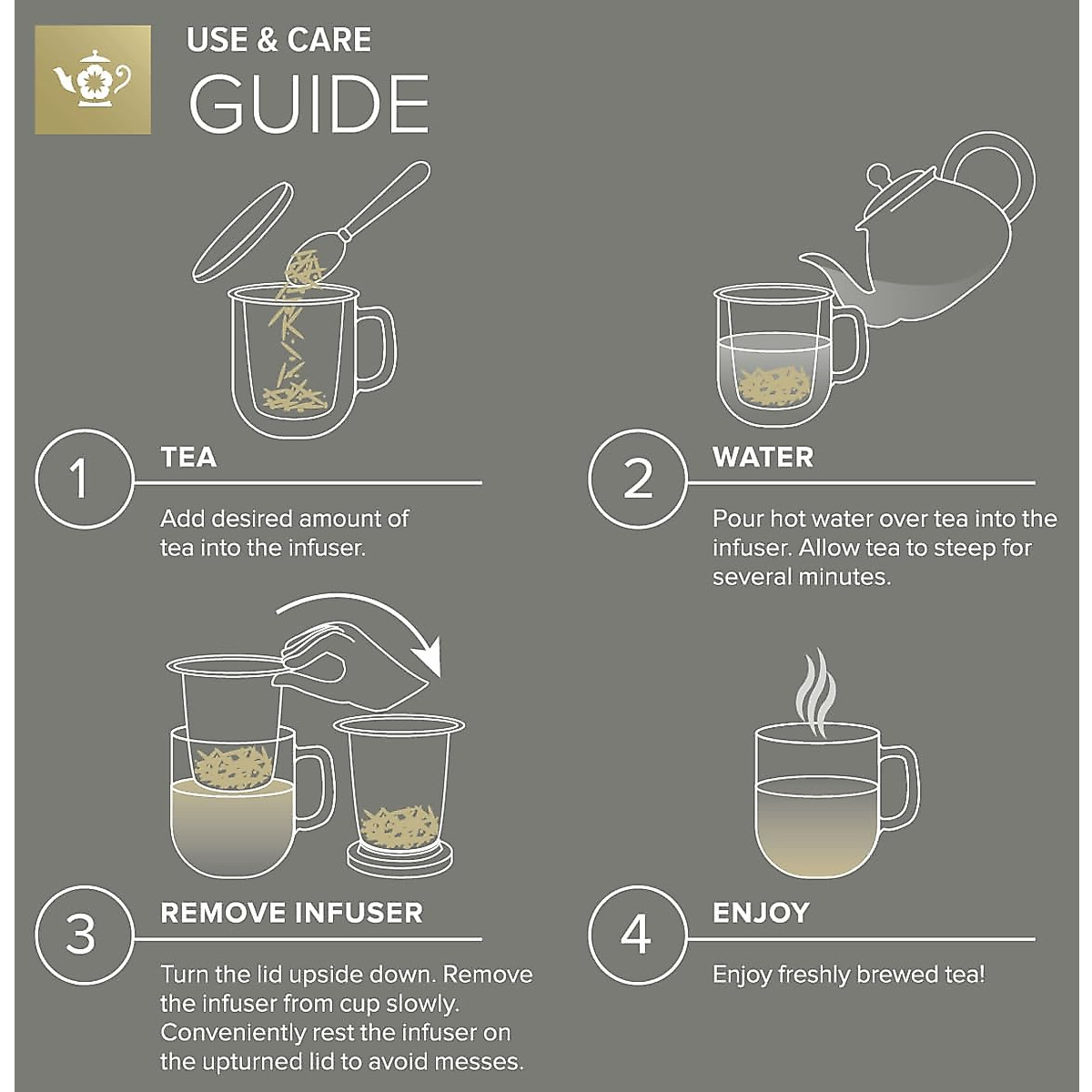 USE & CARE
GUIDE

1 TEA

Add desired amount of tea into the infuser.

2 WATER

Pour hot water over tea into the infuser. Allow tea to steep for several minutes.

3 REMOVE INFUSER

Turn the lid upside down. Remove the infuser from cup slowly. Conveniently rest the infuser on the upturned lid to avoid messes.

4 ENJOY

Enjoy freshly brewed tea!