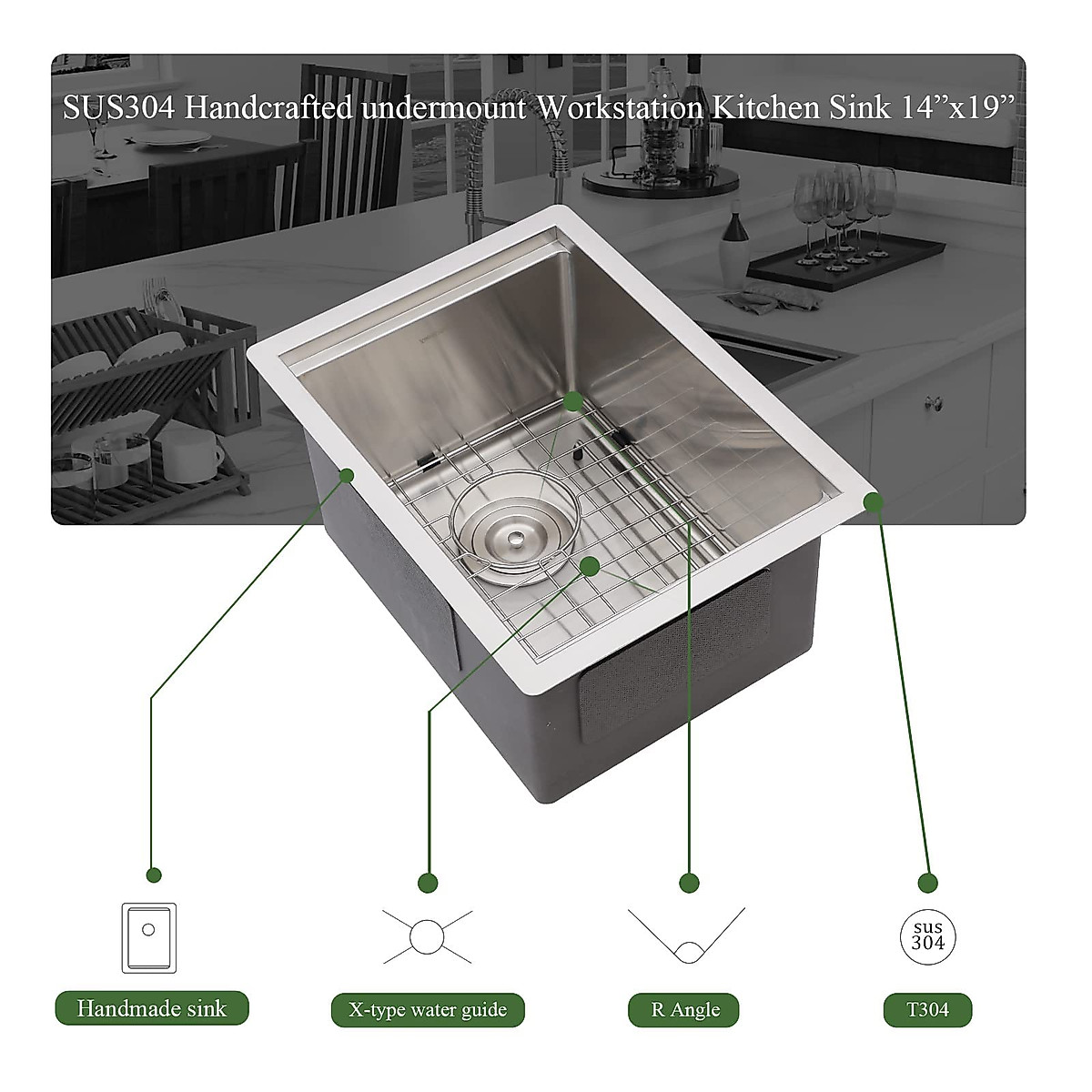 SUS304 Handcrafted undermount Workstation Kitchen Sink 14”x19”

sus
304

Handmade sink

X-type water guide

R Angle

T304