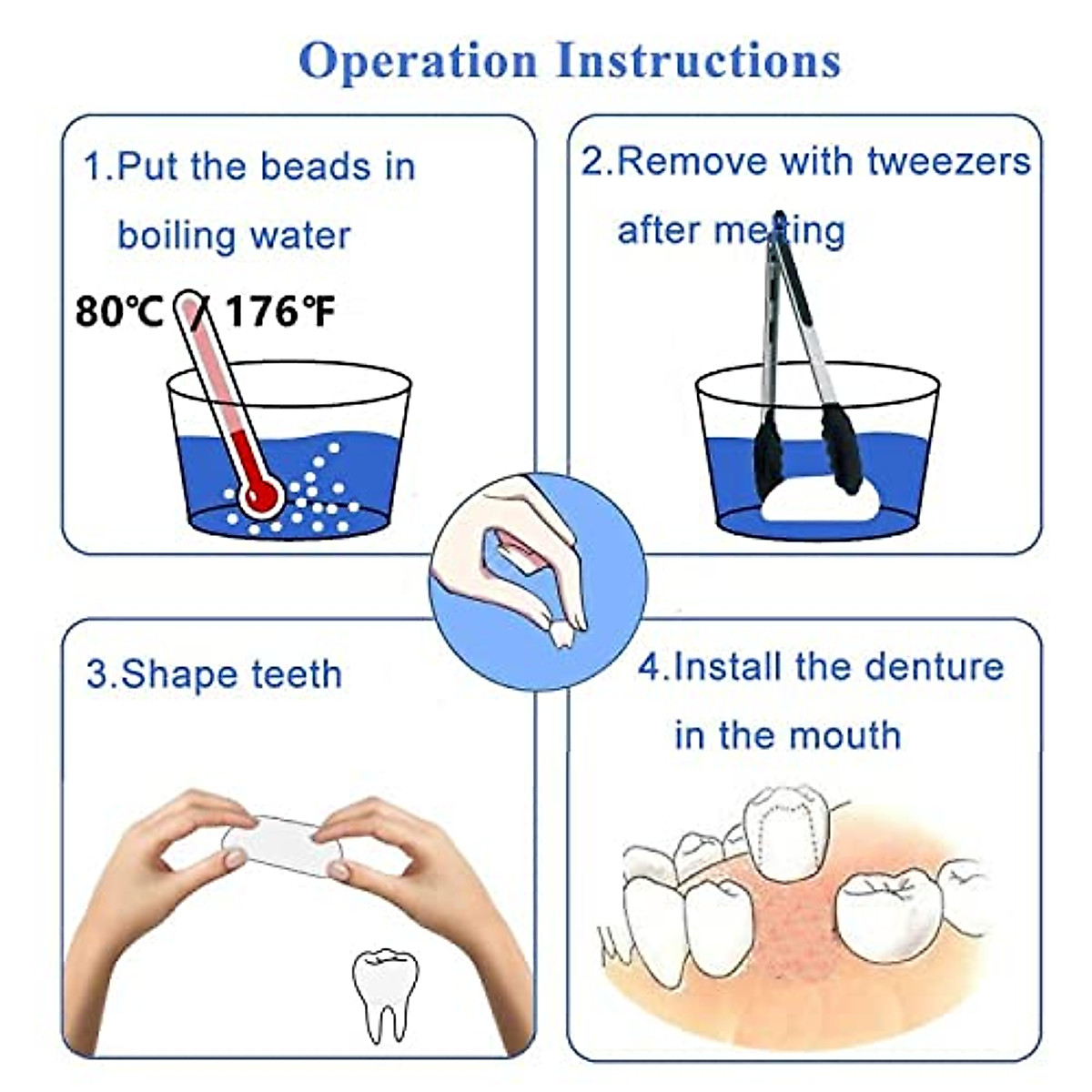 Operation Instructions

1.Put the beads in boiling water

80℃ / 176℉

2.Remove with tweezers after melting

3.Shape teeth

4.Install the denture in the mouth