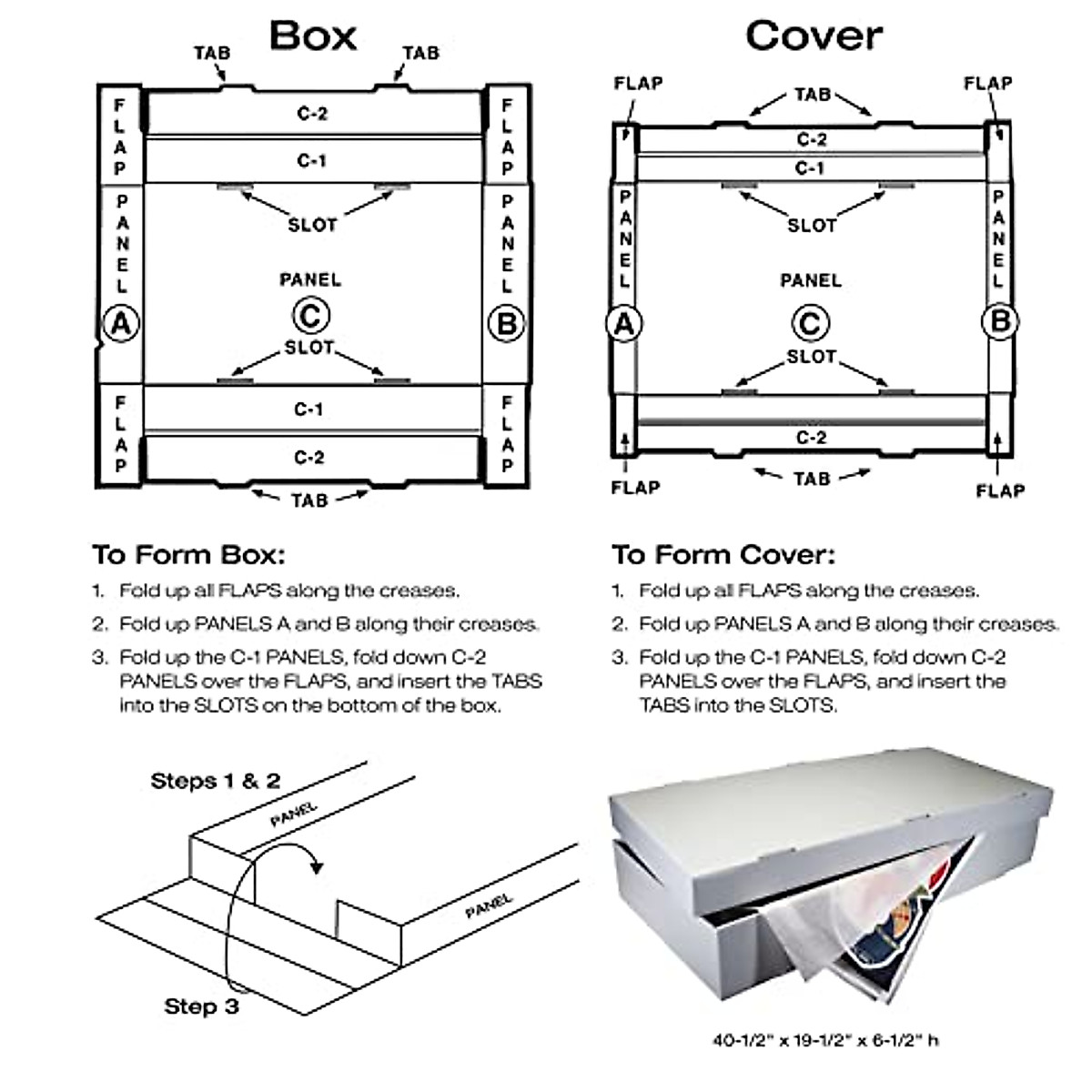 Box

TAB TAB

FLAP C-2 FLAP
C-1

PANEL SLOT PANEL

PANEL

Ⓐ Ⓒ Ⓑ

SLOT

FLAP C-1 FLAP
C-2

TAB

Cover

FLAP TAB FLAP

C-2
C-1

PANEL SLOT PANEL

PANEL

Ⓐ Ⓒ Ⓑ

SLOT

C-2

FLAP TAB FLAP

To Form Box:

1. Fold up all FLAPS along the creases.
2. Fold up PANELS A and B along their creases.
3. Fold up the C-1 PANELS, fold down C-2 PANELS over the FLAPS, and insert the TABS into the SLOTS on the bottom of the box.

To Form Cover:

1. Fold up all FLAPS along the creases.
2. Fold up PANELS A and B along their creases.
3. Fold up the C-1 PANELS, fold down C-2 PANELS over the FLAPS, and insert the TABS into the SLOTS.

Steps 1 & 2

PANEL

PANEL

Step 3

40-1/2" x 19-1/2" x 6-1/2" h