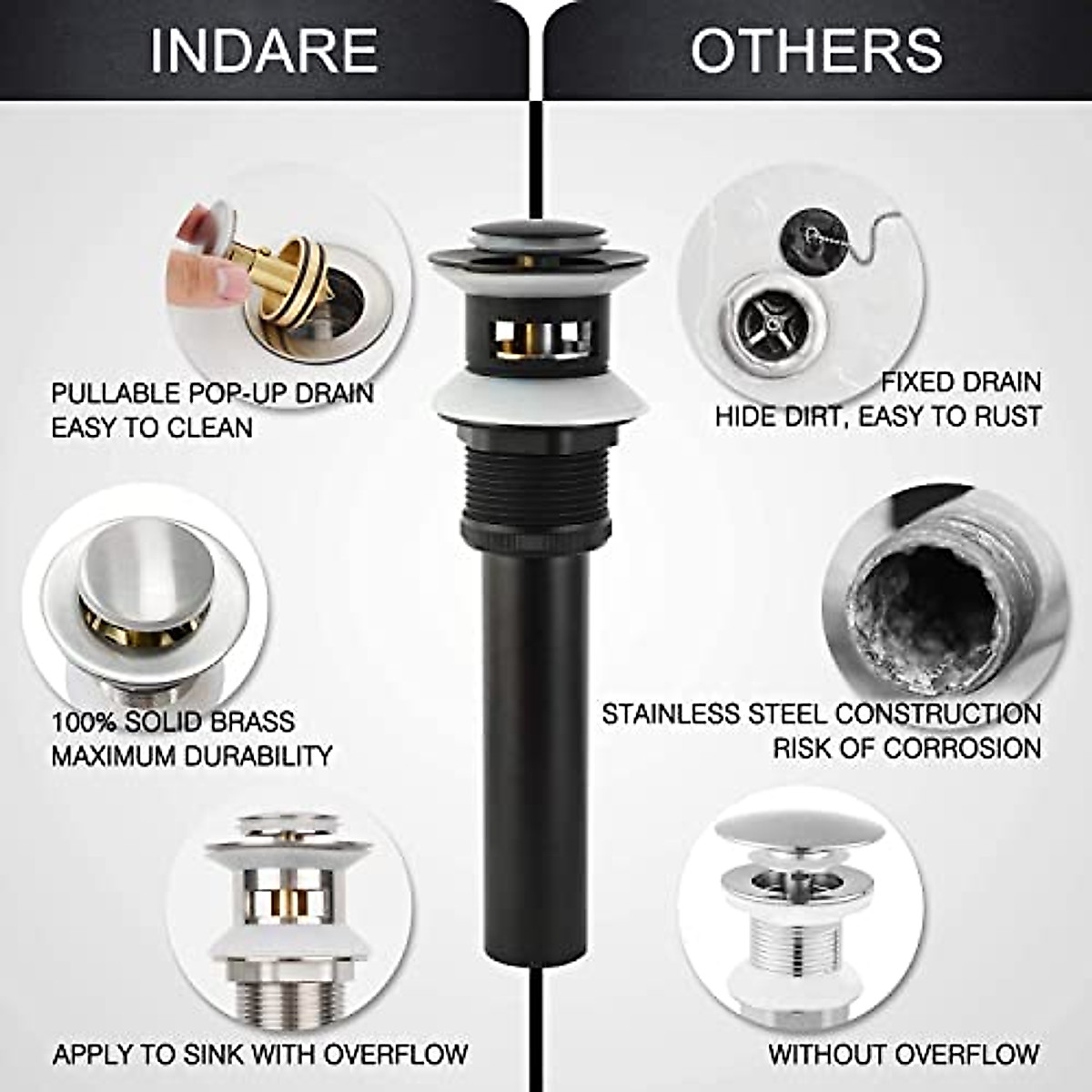 INDARE

PULLABLE POP-UP DRAIN
EASY TO CLEAN

100% SOLID BRASS
MAXIMUM DURABILITY

APPLY TO SINK WITH OVERFLOW

OTHERS

FIXED DRAIN
HIDE DIRT, EASY TO RUST

STAINLESS STEEL CONSTRUCTION
RISK OF CORROSION

WITHOUT OVERFLOW