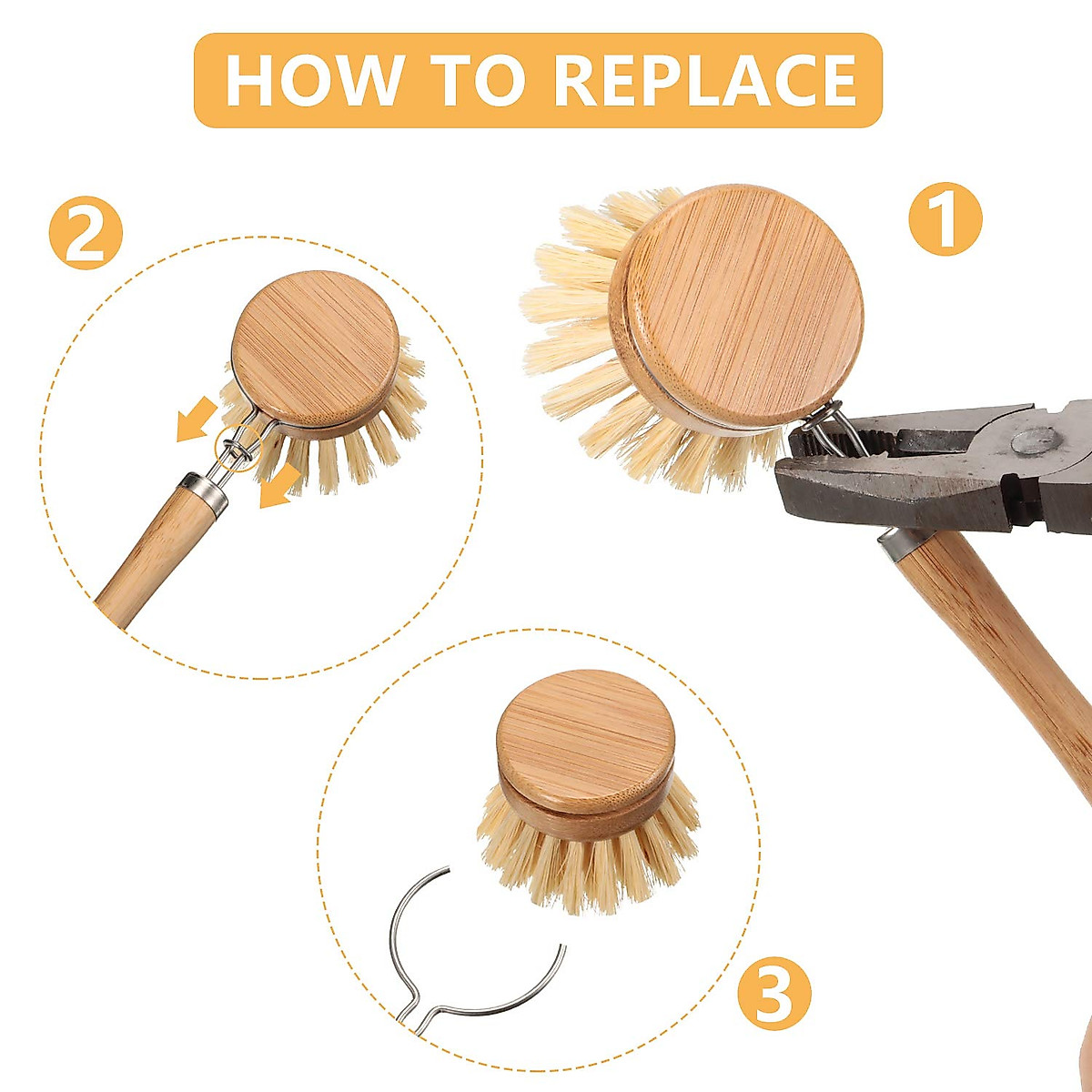 HOW TO REPLACE

2

1

3