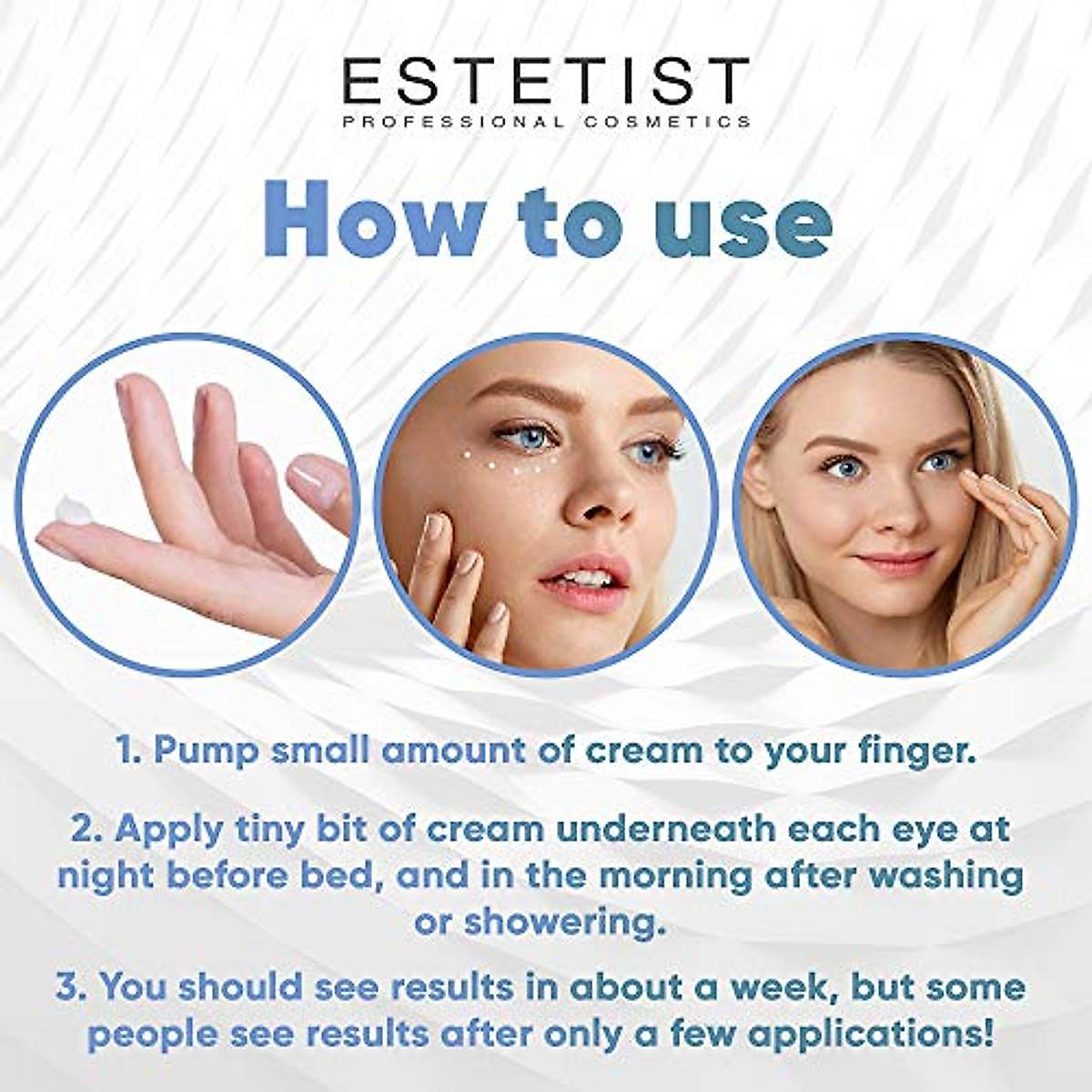 ESTETIST
PROFESSIONAL COSMETICS

How to use

1. Pump small amount of cream to your finger.

2. Apply tiny bit of cream underneath each eye at night before bed, and in the morning after washing or showering.

3. You should see results in about a week, but some people see results after only a few applications!