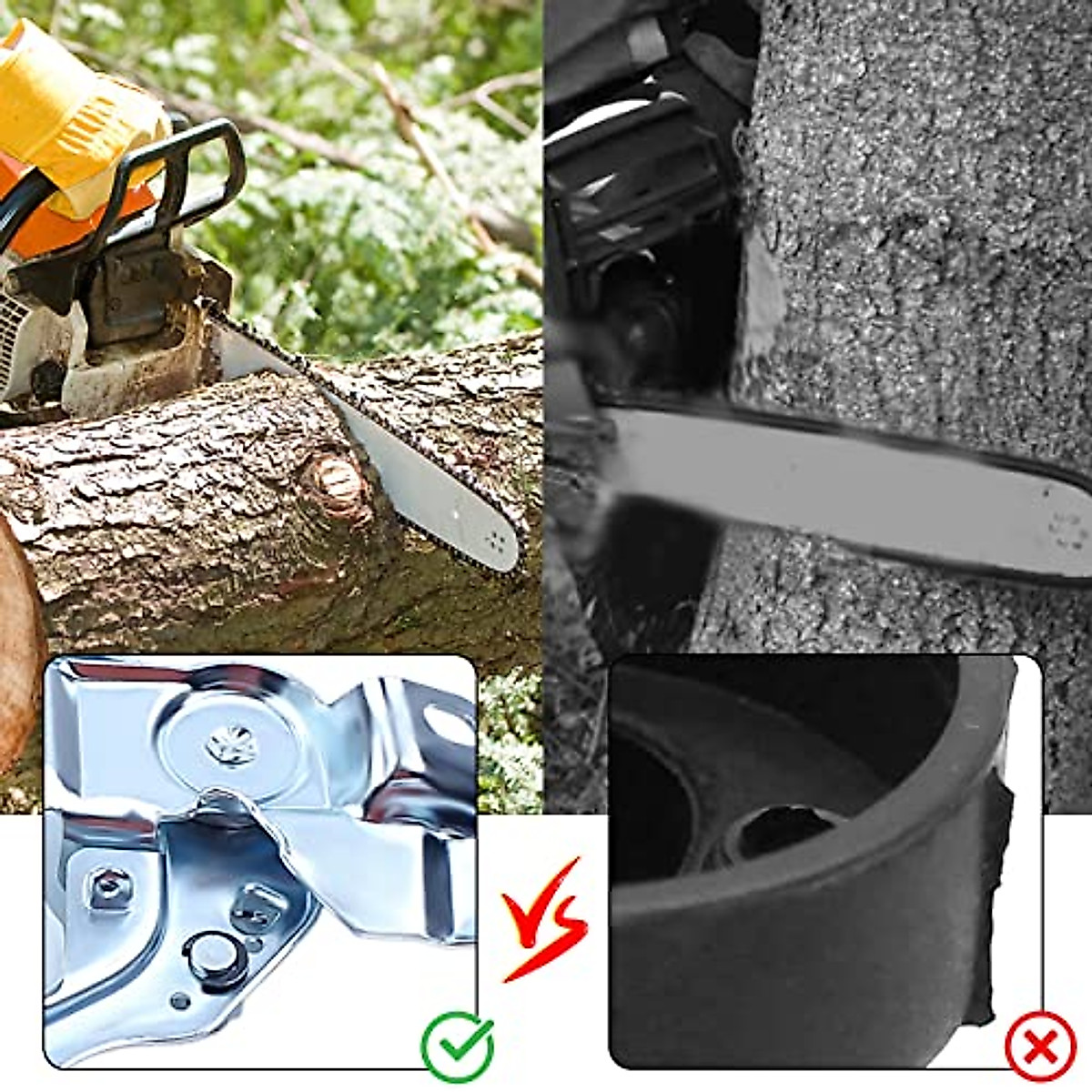 VS