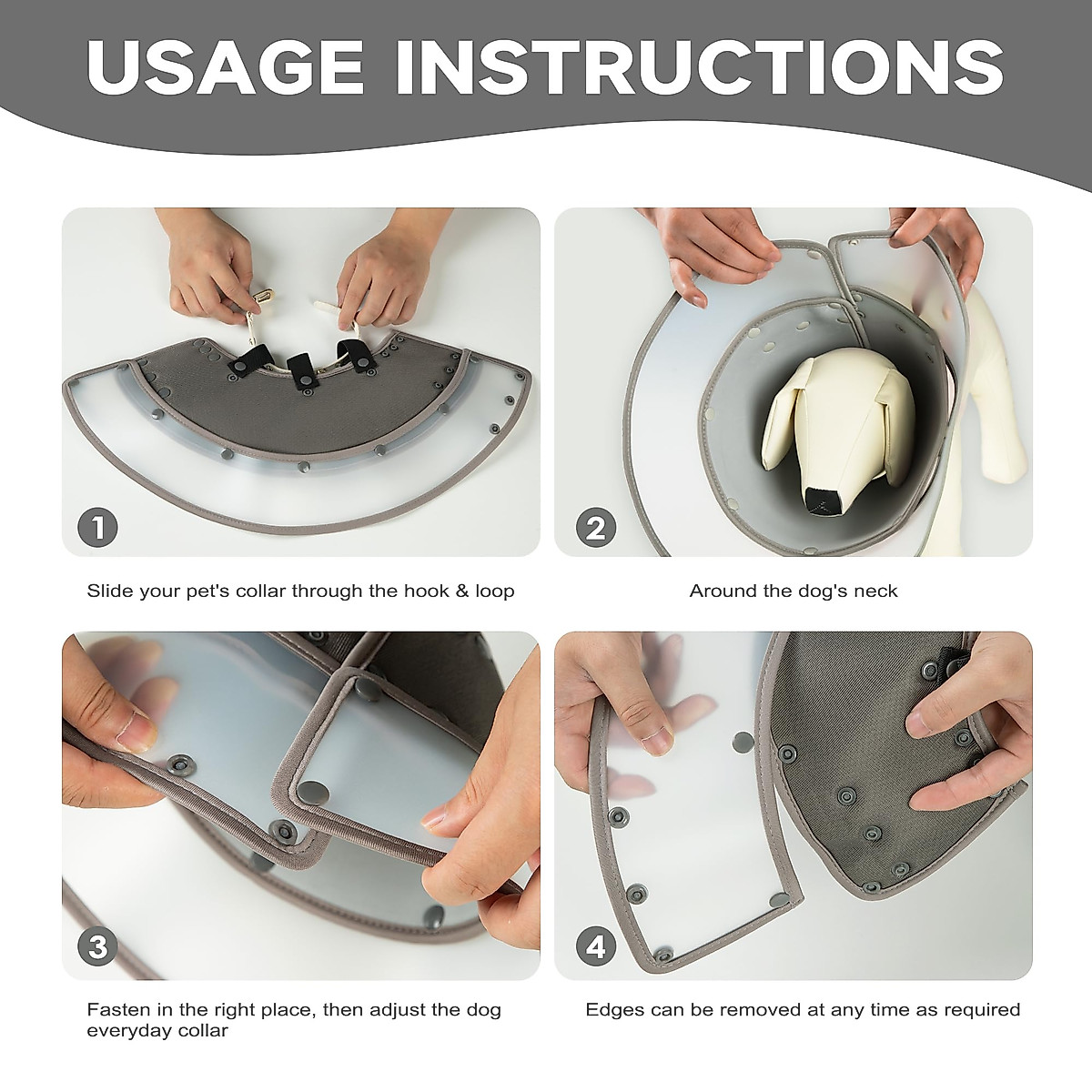 USAGE INSTRUCTIONS

1

Slide your pet's collar through the hook & loop

2

Around the dog's neck

3

Fasten in the right place, then adjust the dog everyday collar

4

Edges can be removed at any time as required