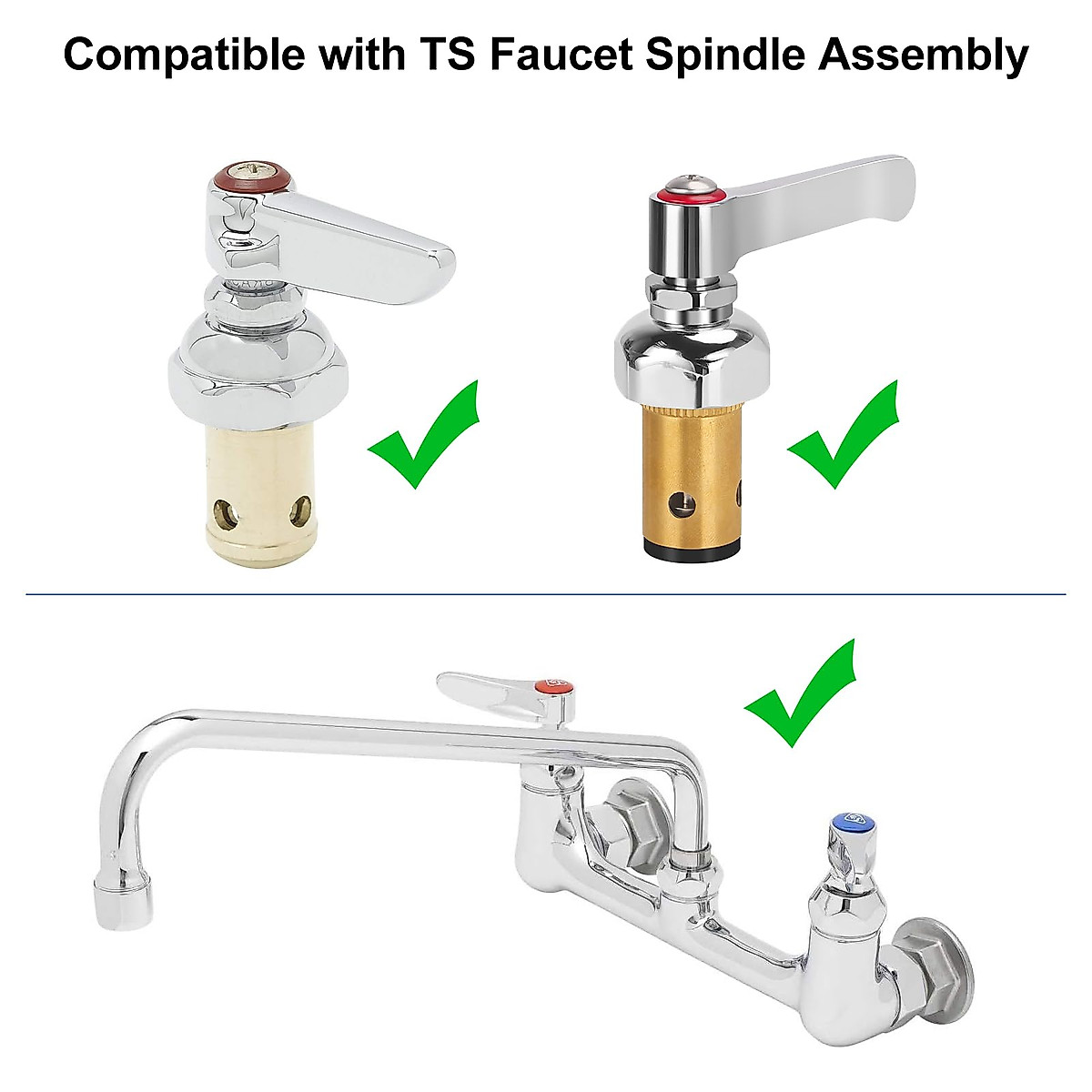 Compatible with TS Faucet Spindle Assembly