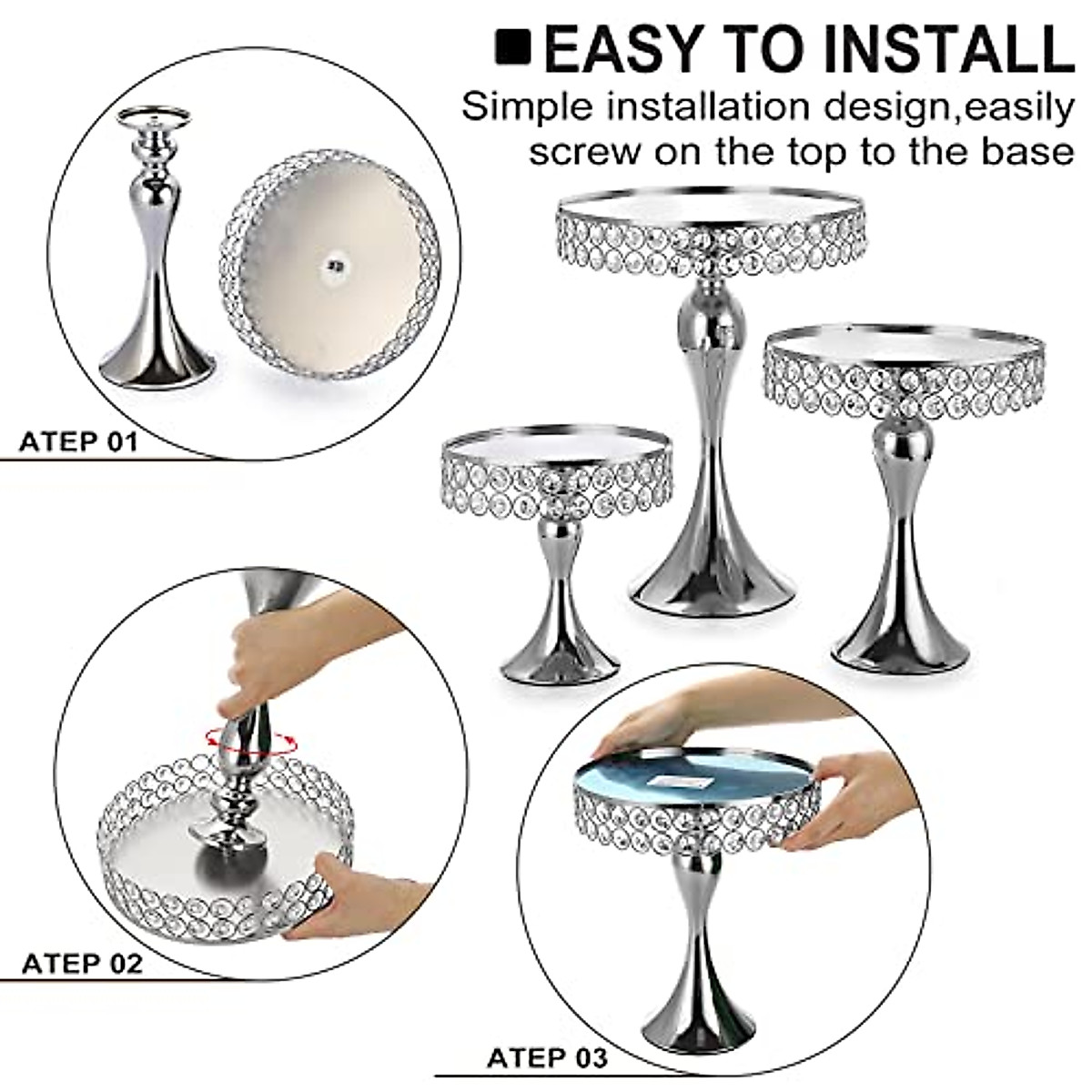 ■EASY TO INSTALL

Simple installation design,easily screw on the top to the base

ATEP 01

ATEP 02

ATEP 03