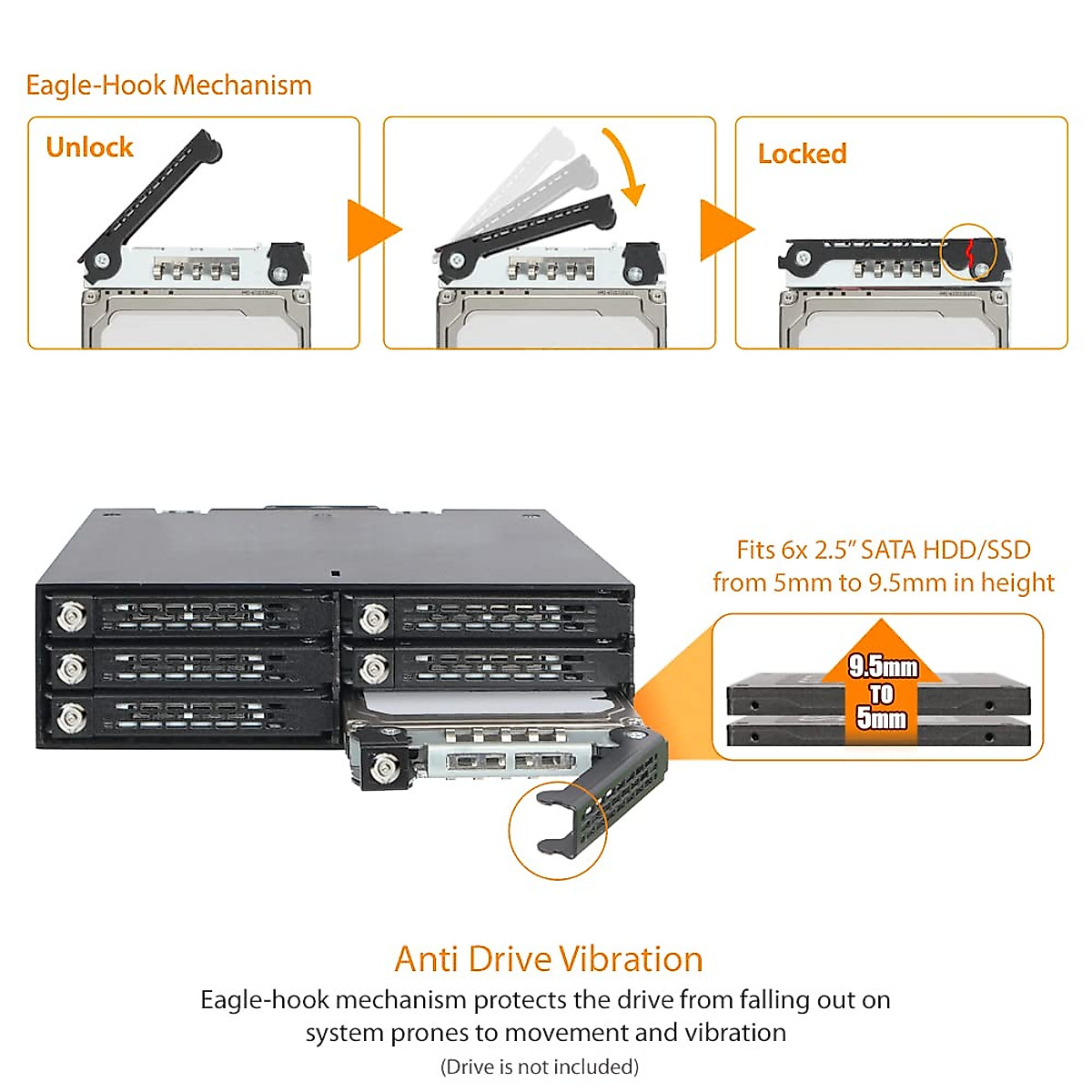 Eagle-Hook Mechanism

Unlock

Locked

Fits 6x 2.5" SATA HDD/SSD from 5mm to 9.5mm in height

9.5mm TO 5mm

Anti Drive Vibration

Eagle-hook mechanism protects the drive from falling out on system prones to movement and vibration

(Drive is not included)