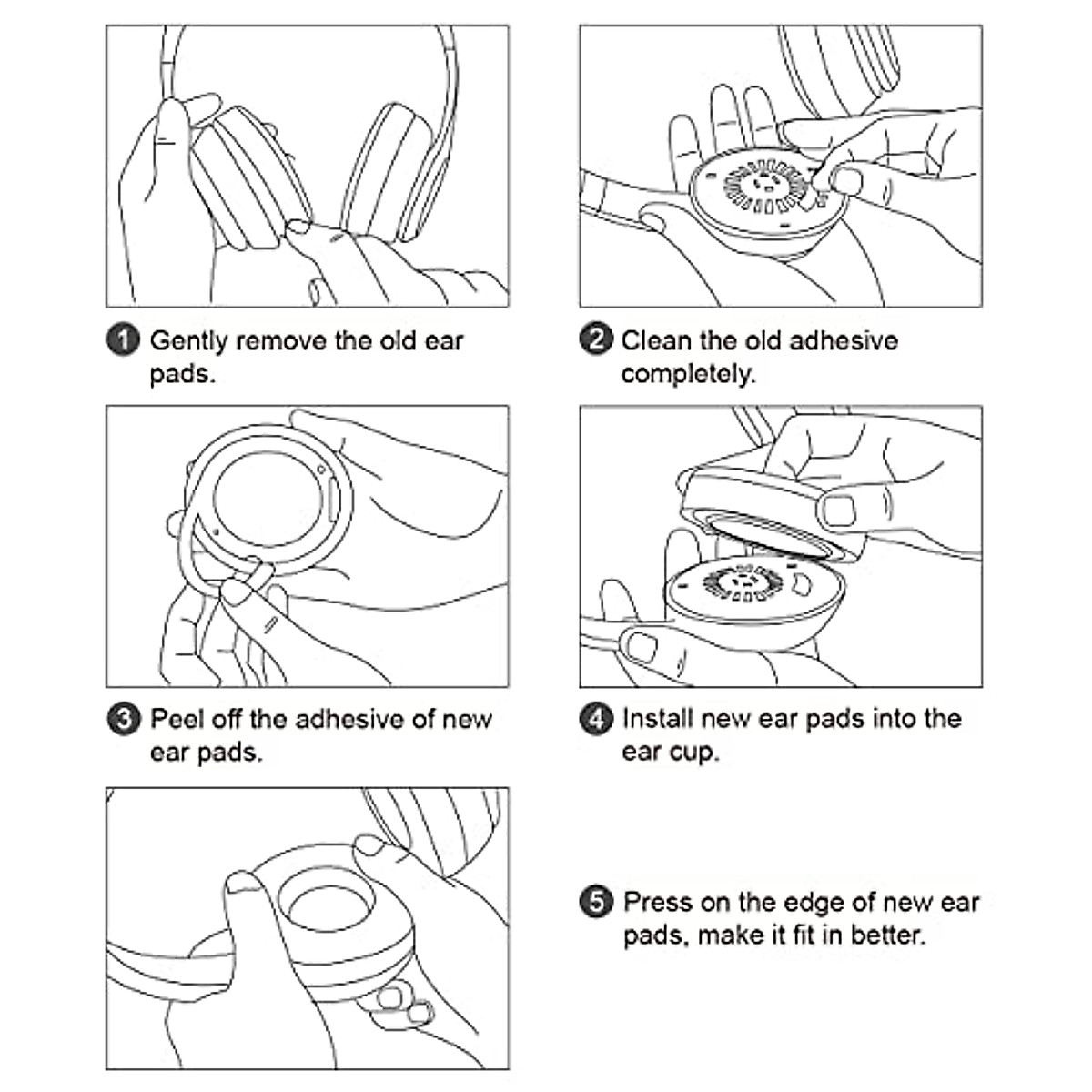 1 Gently remove the old ear pads.

2 Clean the old adhesive completely.

3 Peel off the adhesive of new ear pads.

4 Install new ear pads into the ear cup.

5 Press on the edge of new ear pads, make it fit in better.