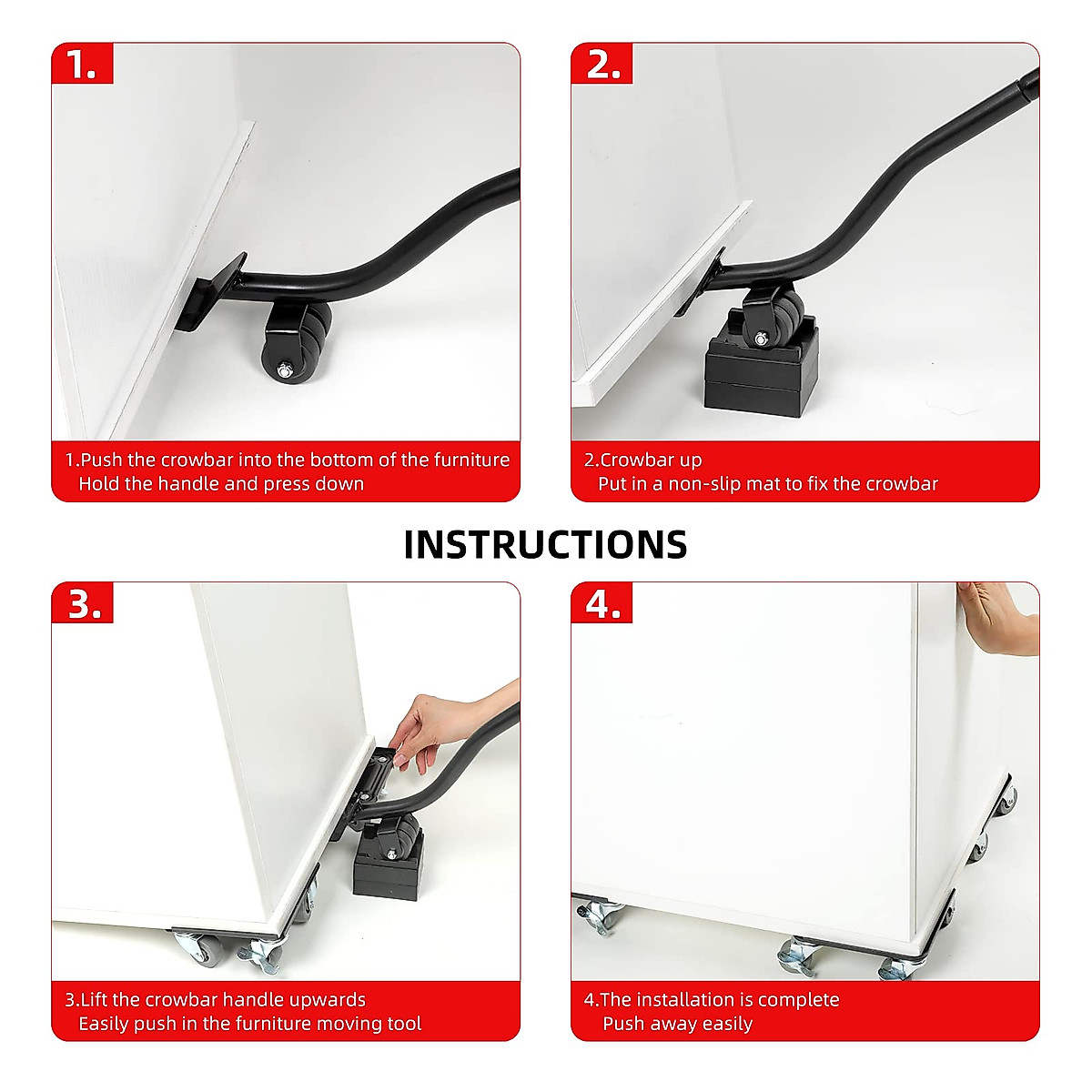 1.

1.Push the crowbar into the bottom of the furniture
Hold the handle and press down

2.

2.Crowbar up
Put in a non-slip mat to fix the crowbar

INSTRUCTIONS

3.

3.Lift the crowbar handle upwards
Easily push in the furniture moving tool

4.

4.The installation is complete
Push away easily