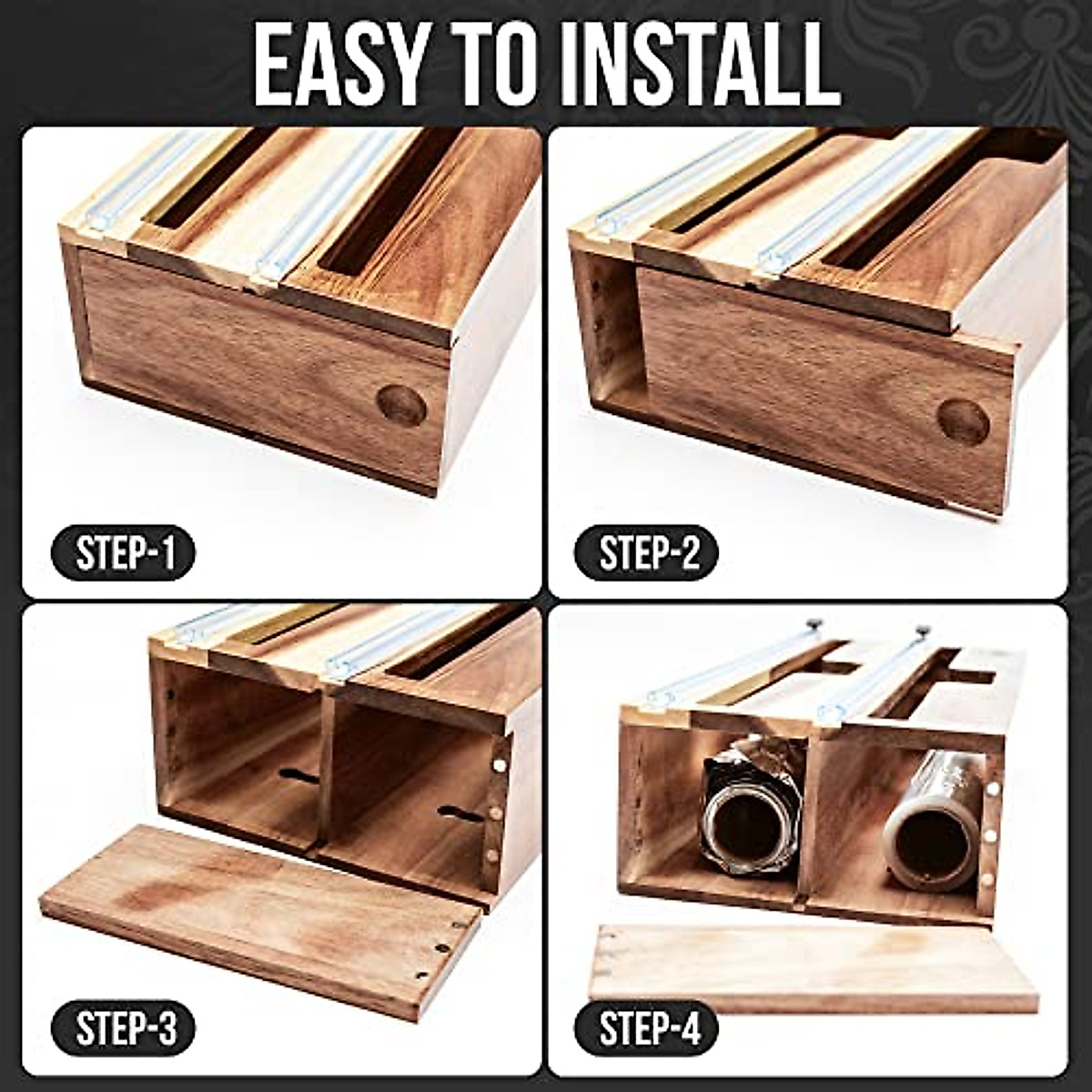 EASY TO INSTALL

STEP-1

STEP-2

STEP-3

STEP-4