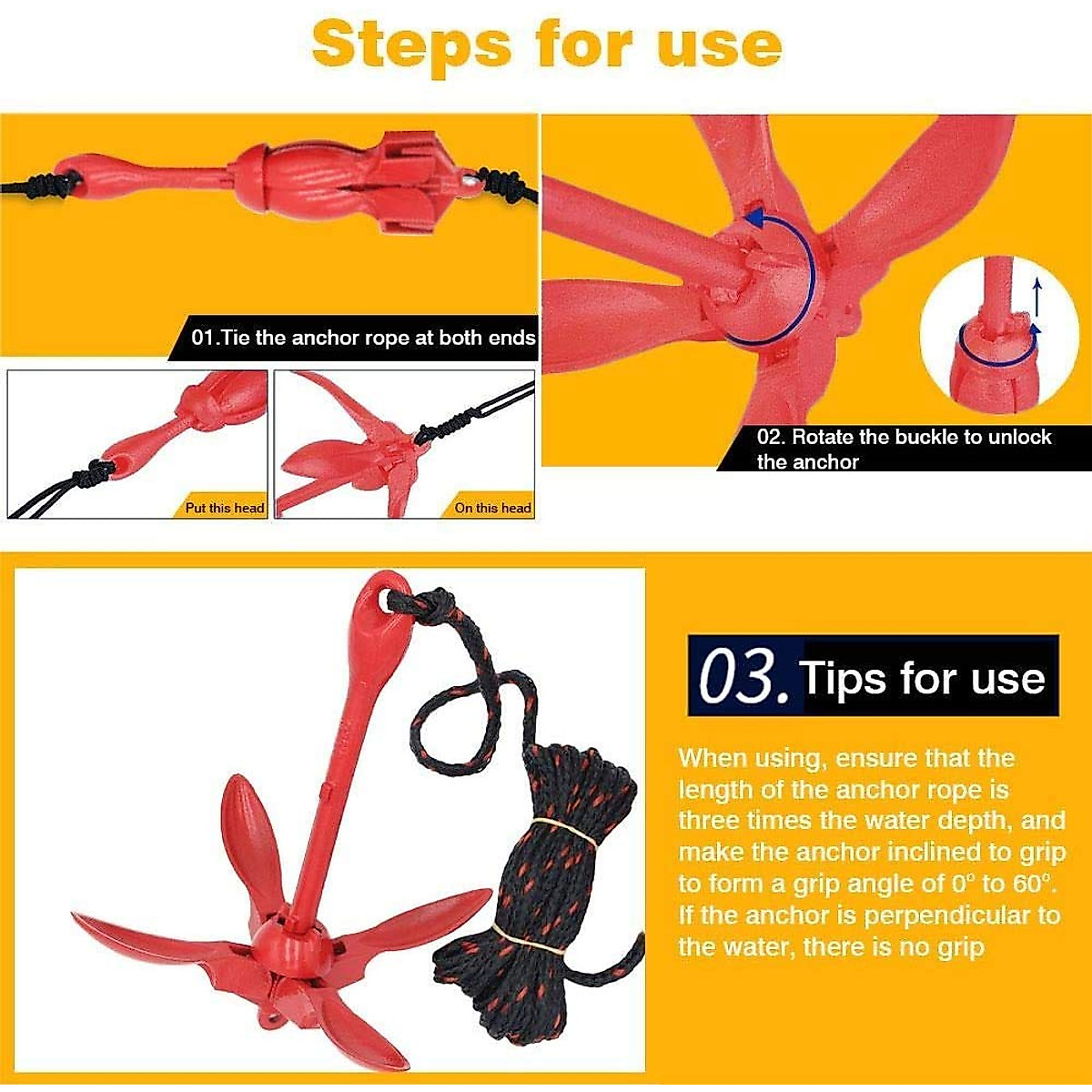 Steps for use

01.Tie the anchor rope at both ends

Put this head

On this head

02. Rotate the buckle to unlock the anchor

03. Tips for use

When using, ensure that the length of the anchor rope is three times the water depth, and make the anchor inclined to grip to form a grip angle of 0° to 60°. If the anchor is perpendicular to the water, there is no grip