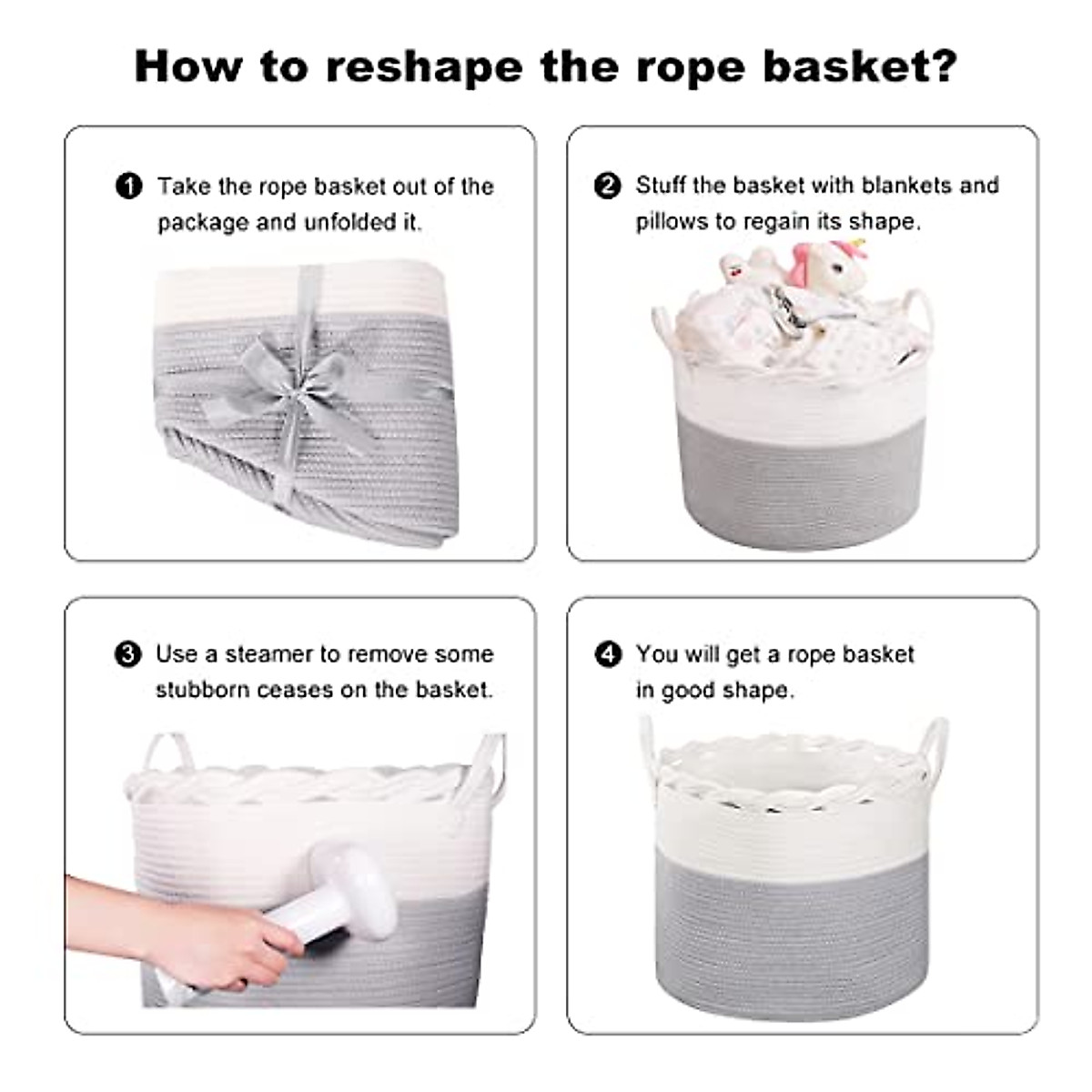 How to reshape the rope basket?

❶ Take the rope basket out of the package and unfolded it.

❷ Stuff the basket with blankets and pillows to regain its shape.

❸ Use a steamer to remove some stubborn ceases on the basket.

❹ You will get a rope basket in good shape.