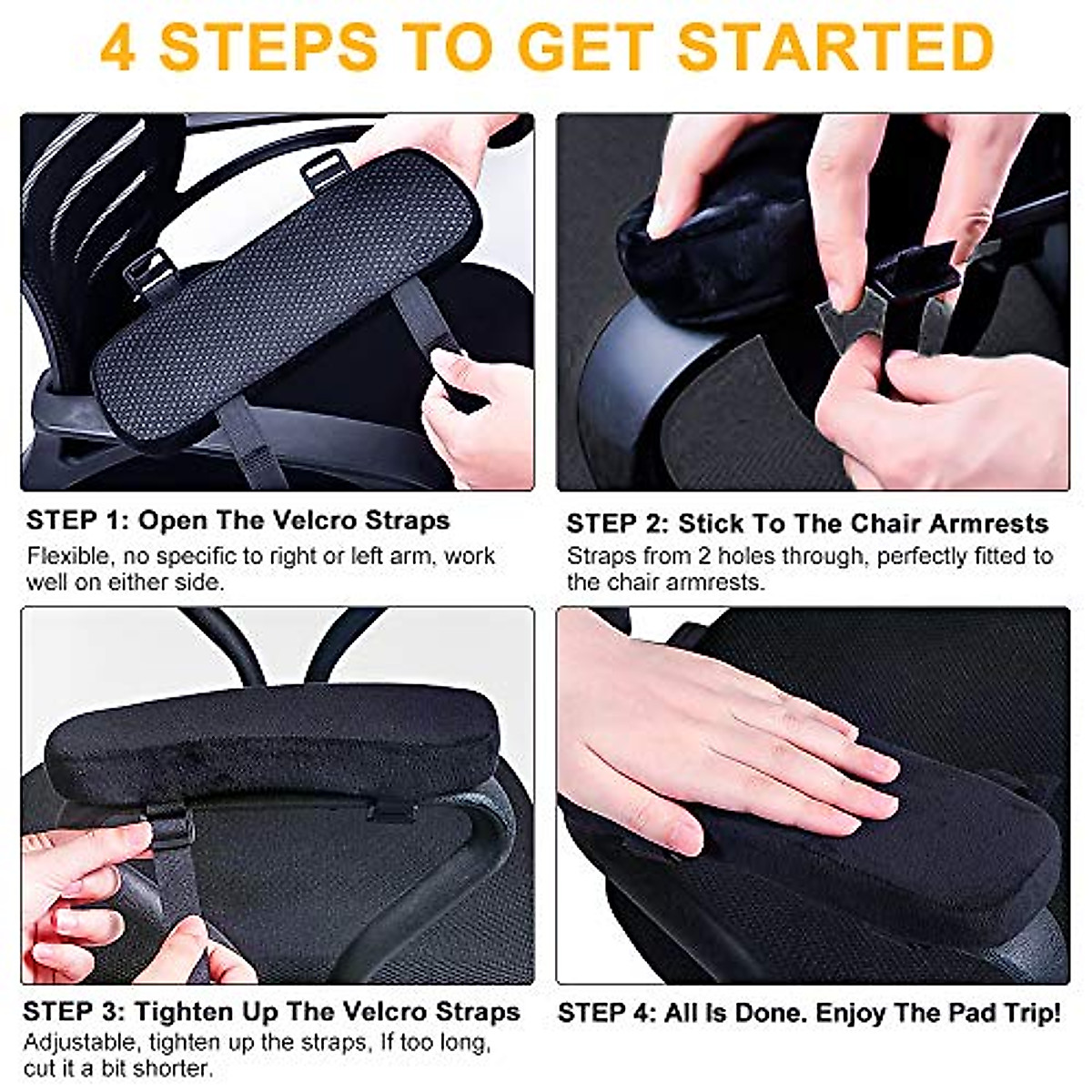 4 STEPS TO GET STARTED

STEP 1: Open The Velcro Straps
Flexible, no specific to right or left arm, work well on either side.

STEP 2: Stick To The Chair Armrests
Straps from 2 holes through, perfectly fitted to the chair armrests.

STEP 3: Tighten Up The Velcro Straps
Adjustable, tighten up the straps, If too long, cut it a bit shorter.

STEP 4: All Is Done. Enjoy The Pad Trip!