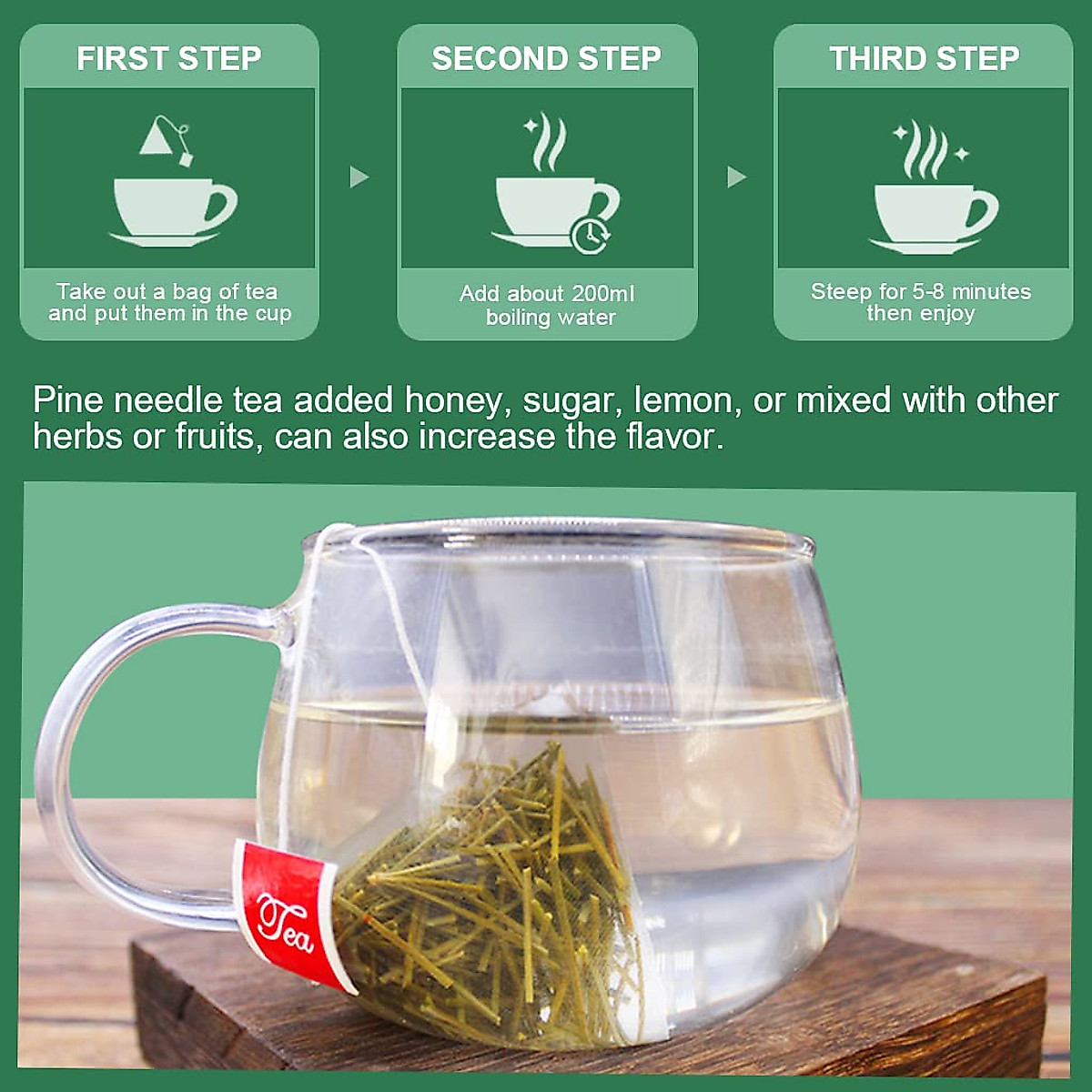 FIRST STEP

Take out a bag of tea and put them in the cup

SECOND STEP

Add about 200ml boiling water

THIRD STEP

Steep for 5-8 minutes then enjoy

Pine needle tea added honey, sugar, lemon, or mixed with other herbs or fruits, can also increase the flavor.

Tea