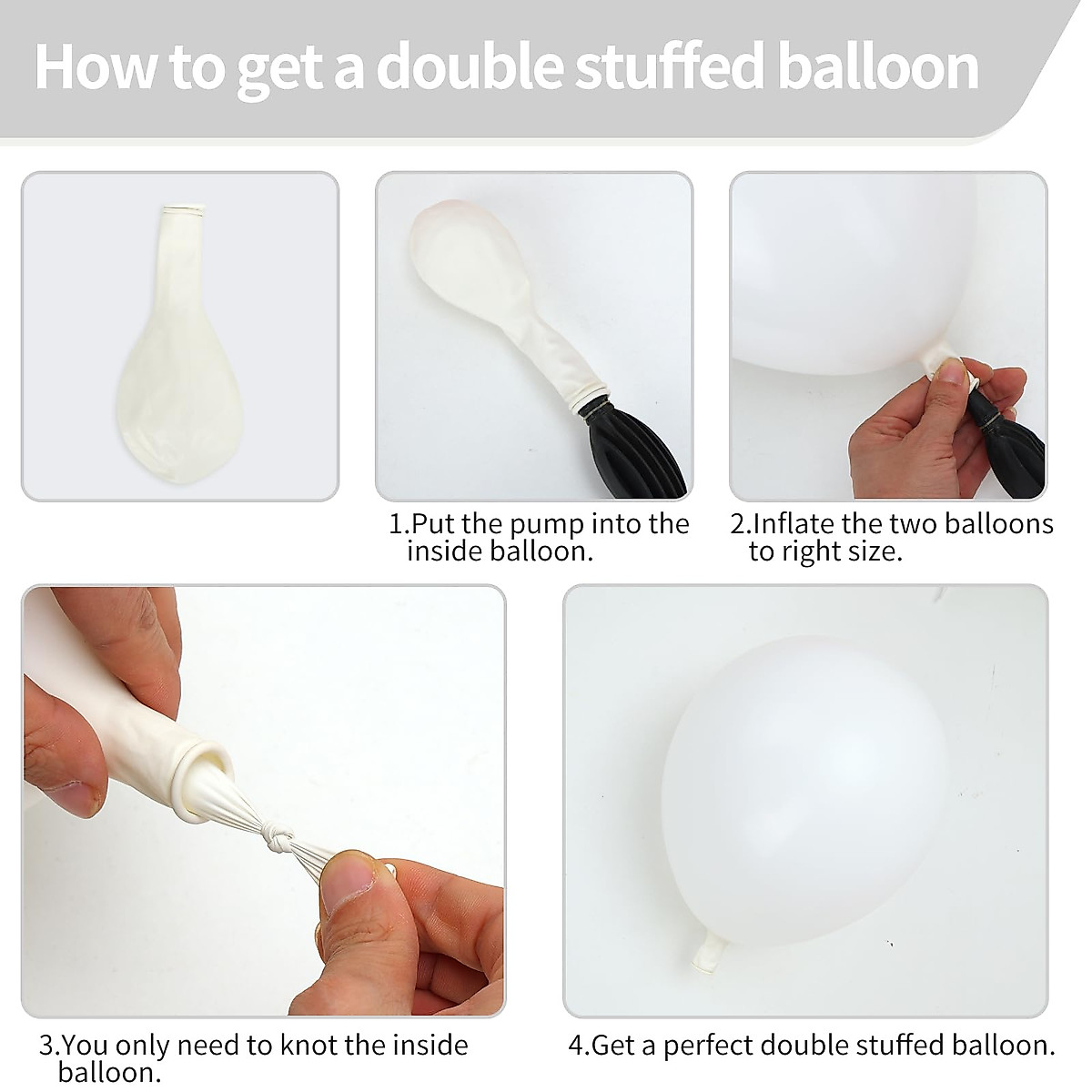 How to get a double stuffed balloon

1.Put the pump into the inside balloon.

2.Inflate the two balloons to right size.

3.You only need to knot the inside balloon.

4.Get a perfect double stuffed balloon.