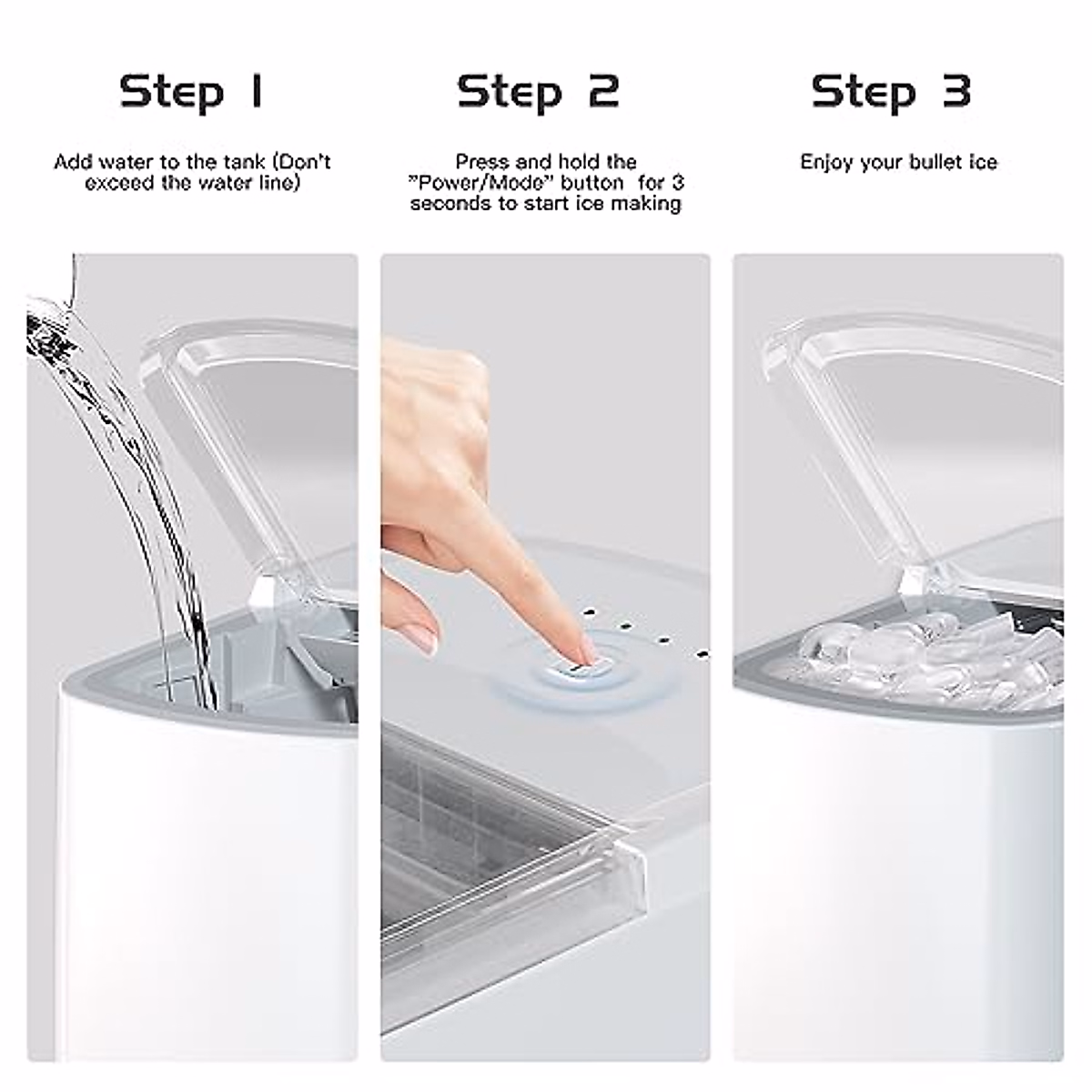 Step 1

Add water to the tank (Don't exceed the water line)

Step 2

Press and hold the "Power/Mode" button for 3 seconds to start ice making

Step 3

Enjoy your bullet ice